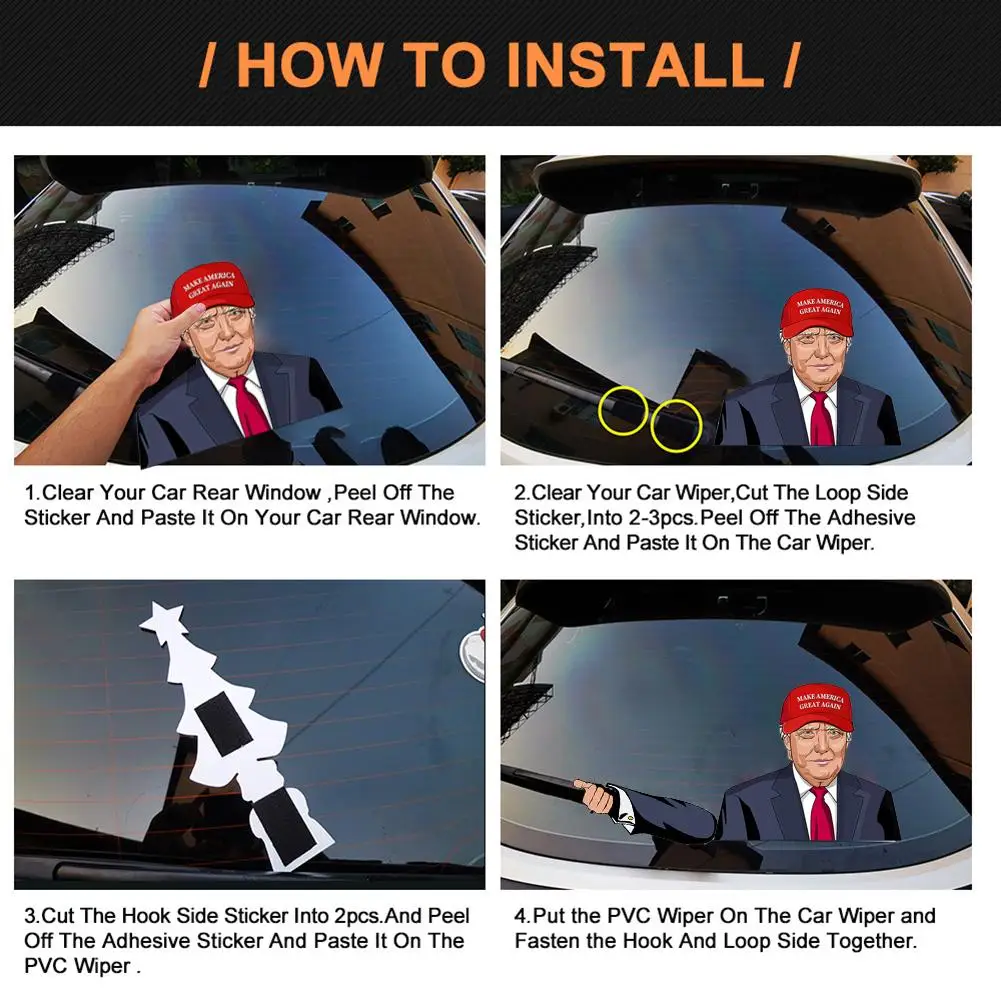 / HOW TO INSTALL /

MAKE AMERICA GREAT AGAIN

1.Clear Your Car Rear Window ,Peel Off The Sticker And Paste It On Your Car Rear Window.

MAKE AMERICA GREAT AGAIN

2.Clear Your Car Wiper,Cut The Loop Side Sticker,Into 2-3pcs.Peel Off The Adhesive Sticker And Paste It On The Car Wiper.

3.Cut The Hook Side Sticker Into 2pcs.And Peel Off The Adhesive Sticker And Paste It On The PVC Wiper .

MAKE AMERICA GREAT AGAIN

4.Put the PVC Wiper On The Car Wiper and Fasten the Hook And Loop Side Together.