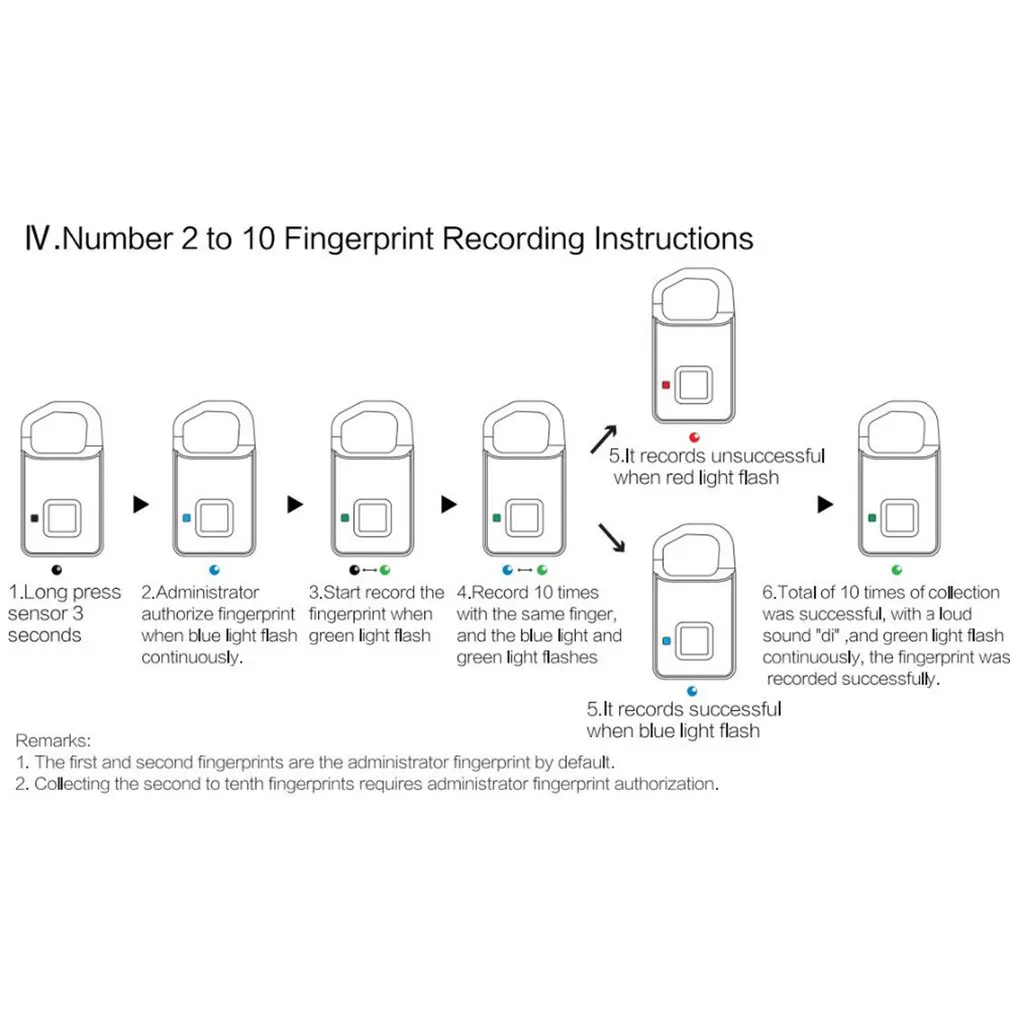 Ⅳ.Number 2 to 10 Fingerprint Recording Instructions

1.Long press sensor 3 seconds

2.Administrator authorize fingerprint when blue light flash continuously.

3.Start record the fingerprint when green light flash

4.Record 10 times with the same finger, and the blue light and green light flashes

5.It records unsuccessful when red light flash

5.It records successful when blue light flash

6.Total of 10 times of collection was successful, with a loud sound "di" ,and green light flash continuously, the fingerprint was recorded successfully.

Remarks:
1. The first and second fingerprints are the administrator fingerprint by default.
2. Collecting the second to tenth fingerprints requires administrator fingerprint authorization.