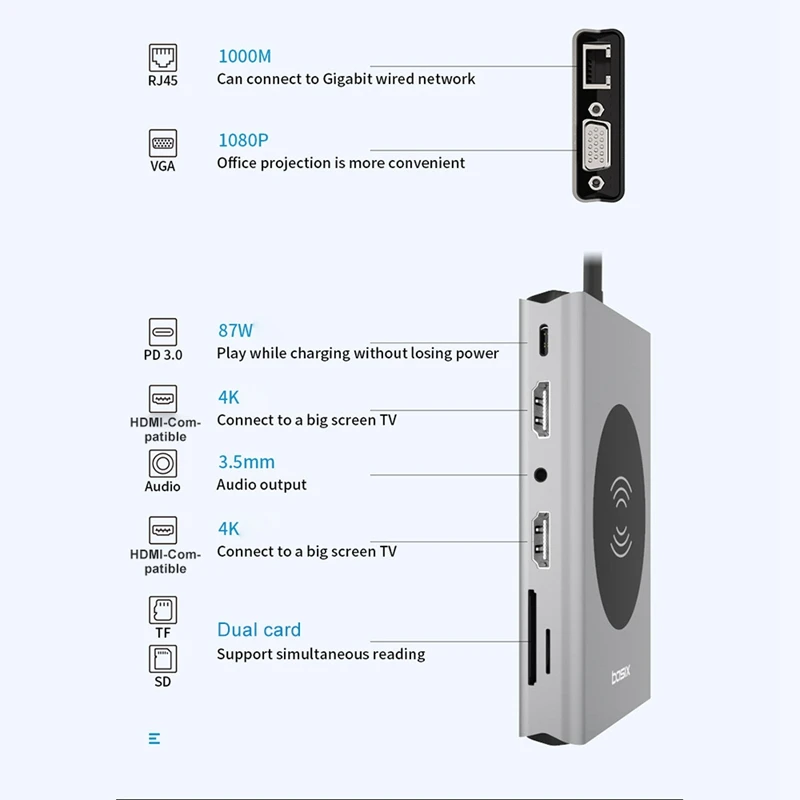 RJ45
1000M
Can connect to Gigabit wired network

VGA
1080P
Office projection is more convenient

PD 3.0
87W
Play while charging without losing power

HDMI-Compatible
4K
Connect to a big screen TV

Audio
3.5mm
Audio output

HDMI-Compatible
4K
Connect to a big screen TV

TF
SD
Dual card
Support simultaneous reading

basix