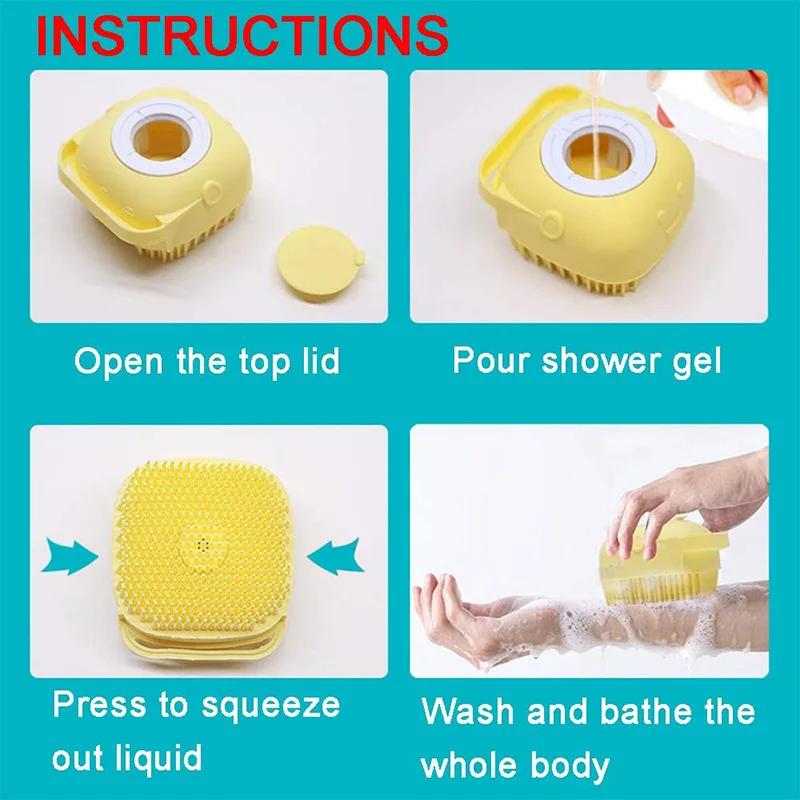 INSTRUCTIONS

Open the top lid

Pour shower gel

Press to squeeze out liquid

Wash and bathe the whole body