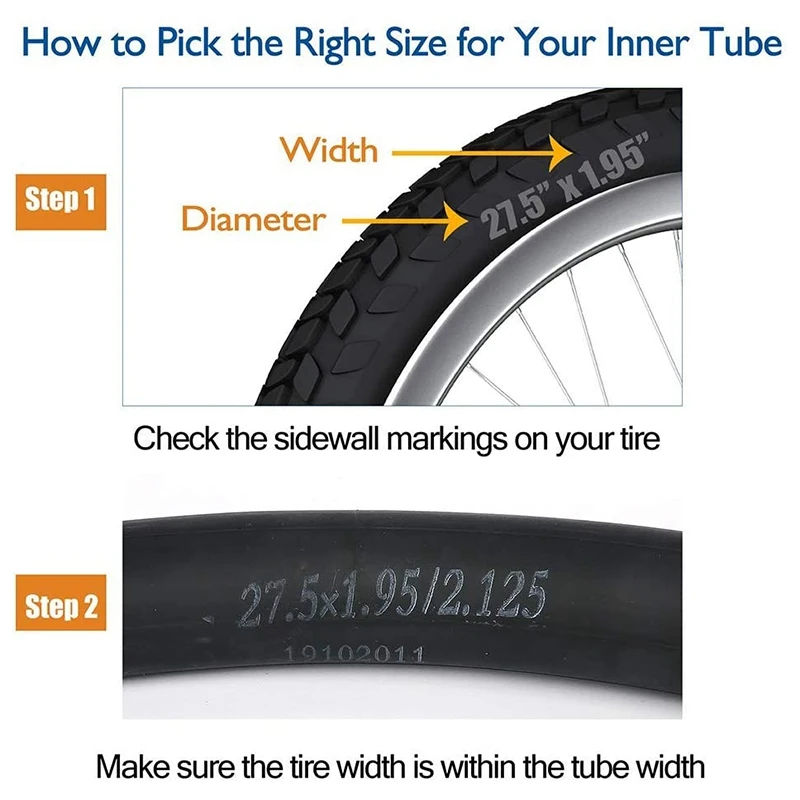 How to Pick the Right Size for Your Inner Tube

Step 1

Width

Diameter

27.5" X 1.95"

Check the sidewall markings on your tire

Step 2

27.5x1.95/2.125

19102011

Make sure the tire width is within the tube width