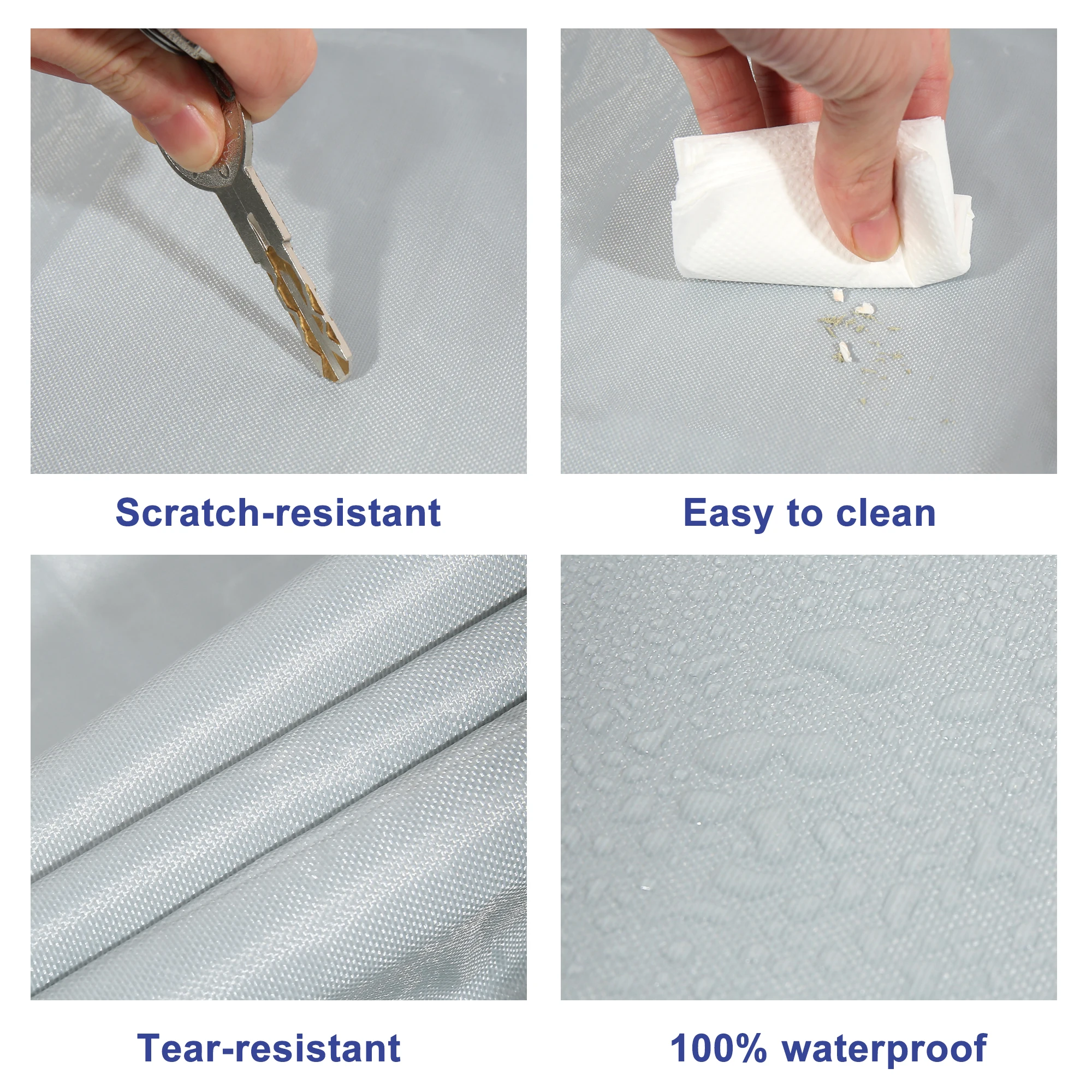 Scratch-resistant

Easy to clean

Tear-resistant

100% waterproof