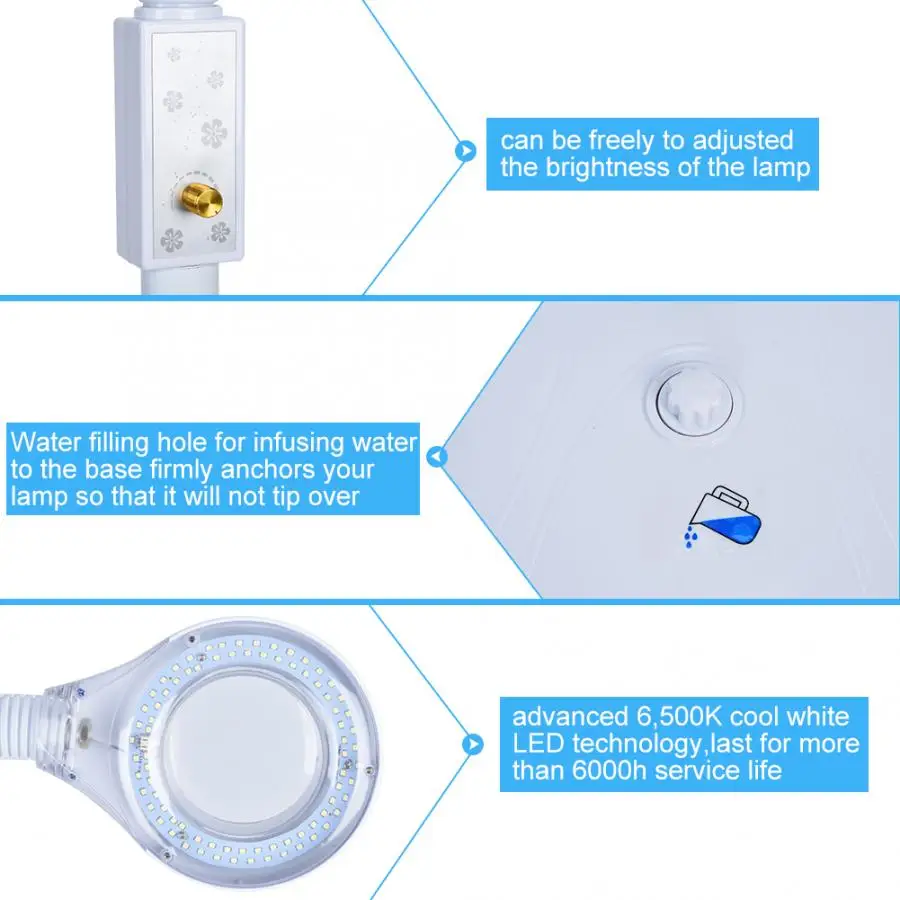 can be freely to adjusted the brightness of the lamp

Water filling hole for infusing water to the base firmly anchors your lamp so that it will not tip over

advanced 6,500K cool white LED technology,last for more than 6000h service life