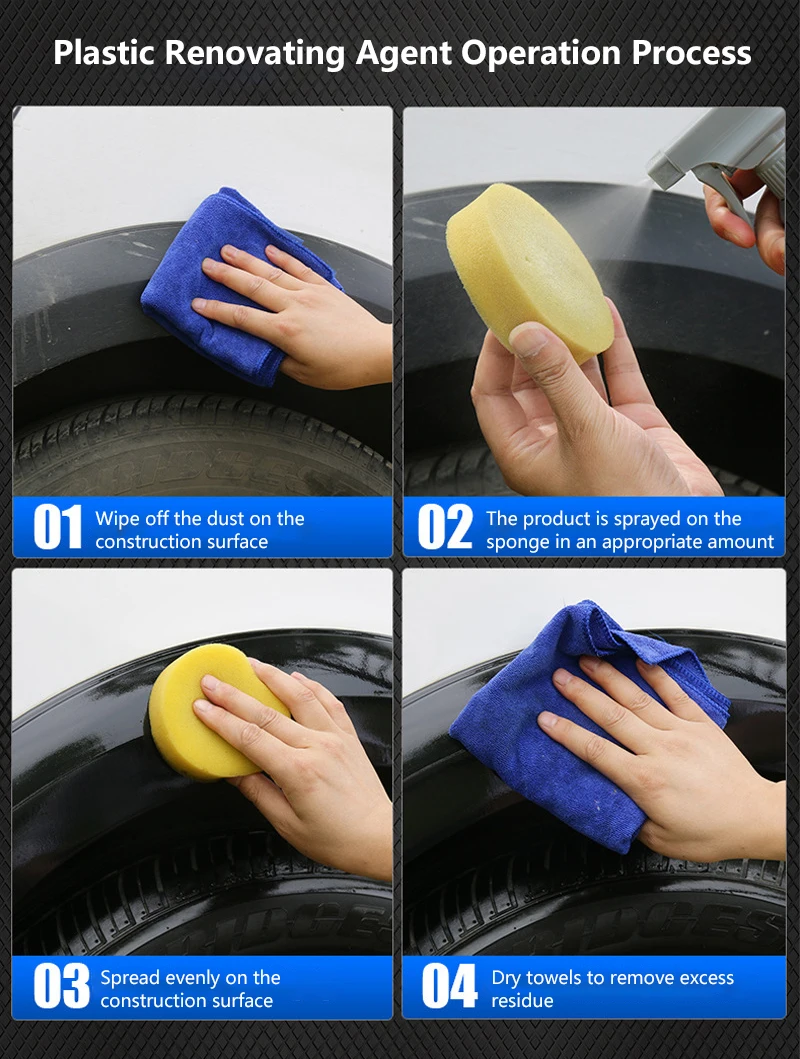 Plastic Renovating Agent Operation Process

01 Wipe off the dust on the construction surface

02 The product is sprayed on the sponge in an appropriate amount

03 Spread evenly on the construction surface

04 Dry towels to remove excess residue