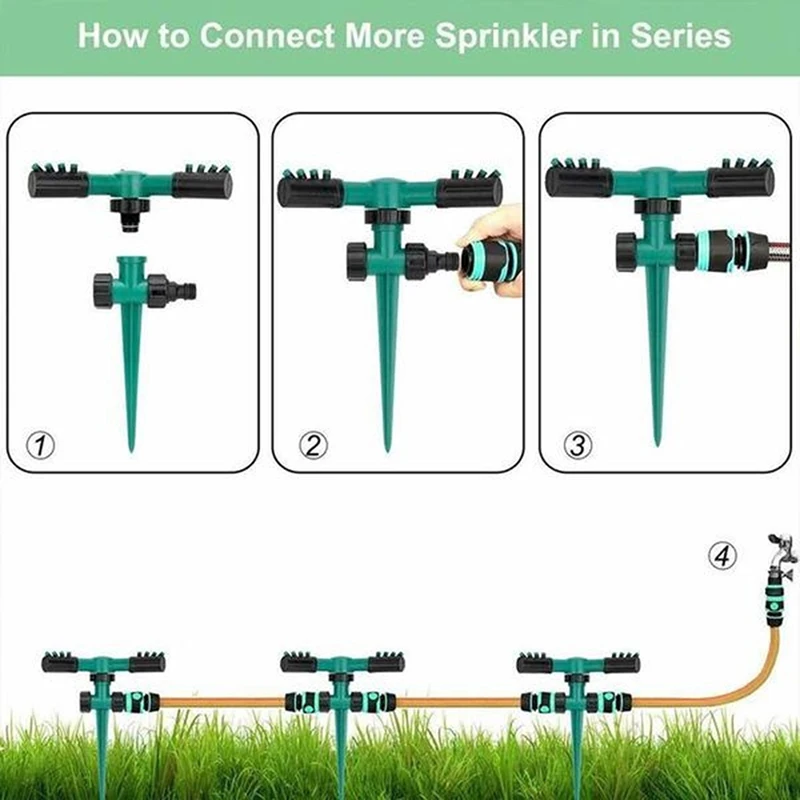 How to Connect More Sprinkler in Series

①

②

③

④