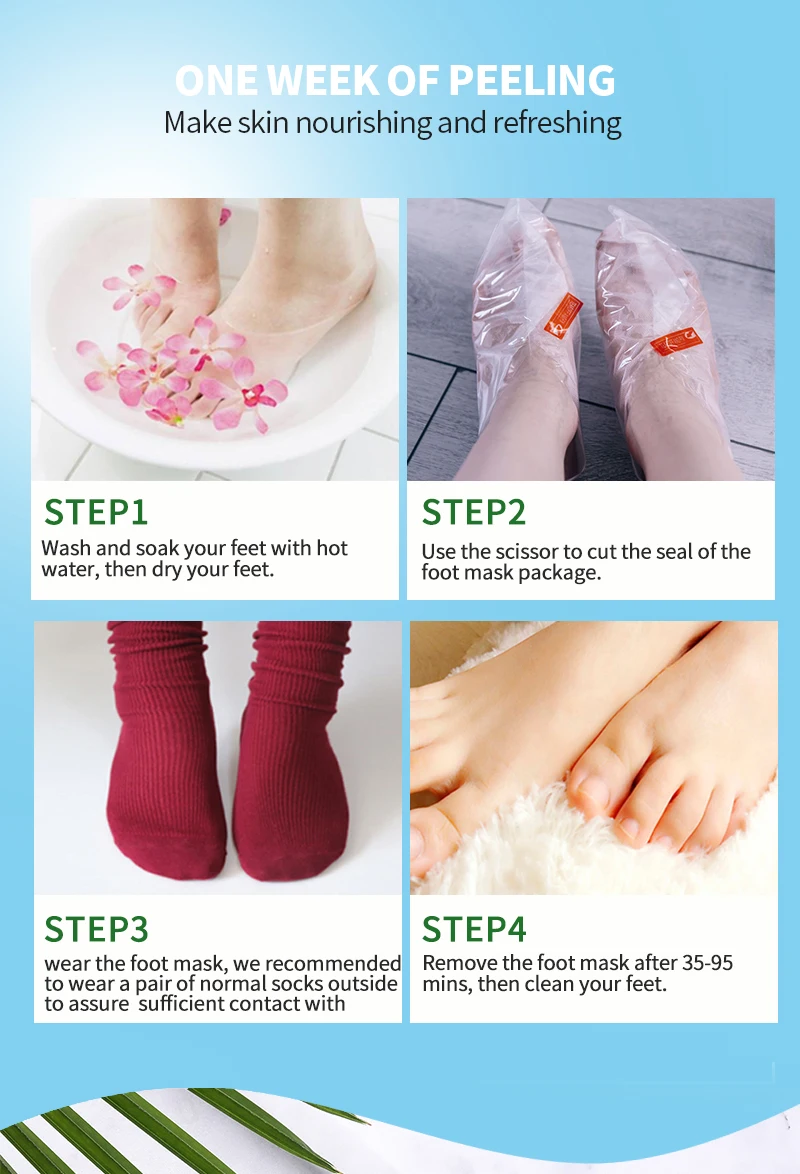 ONE WEEK OF PEELING
Make skin nourishing and refreshing

STEP1
Wash and soak your feet with hot water, then dry your feet.

STEP2
Use the scissor to cut the seal of the foot mask package.

STEP3
wear the foot mask, we recommended to wear a pair of normal socks outside to assure sufficient contact with

STEP4
Remove the foot mask after 35-95 mins, then clean your feet.