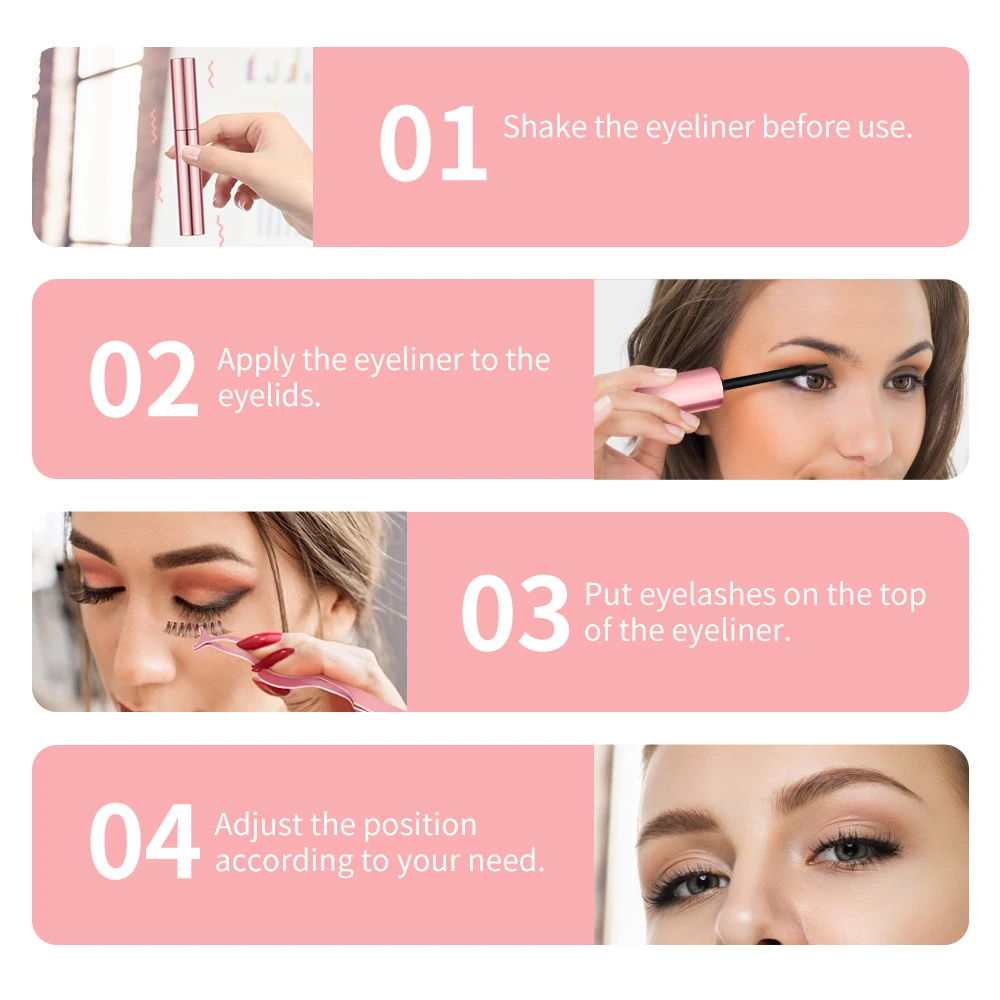 01 Shake the eyeliner before use.

02 Apply the eyeliner to the eyelids.

03 Put eyelashes on the top of the eyeliner.

04 Adjust the position according to your need.