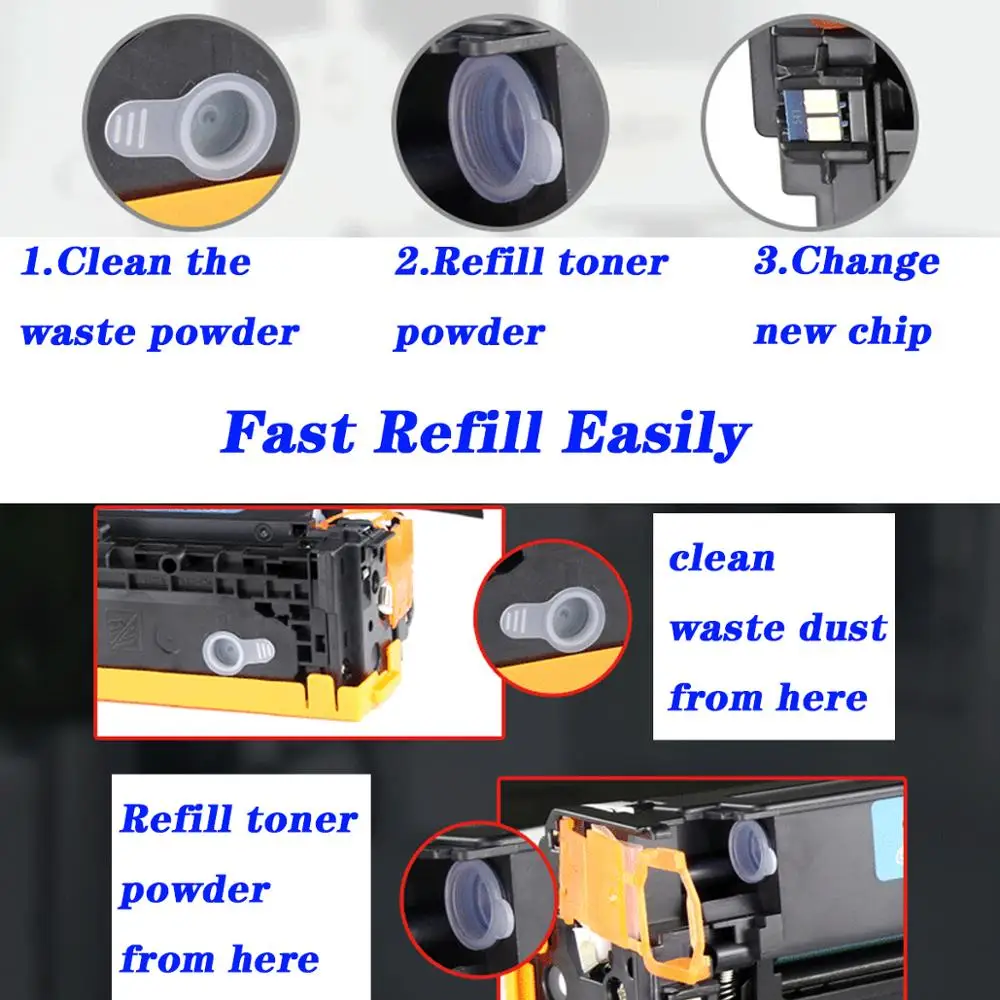 1.Clean the waste powder

2.Refill toner powder

3.Change new chip

Fast Refill Easily

clean waste dust from here

Refill toner powder from here