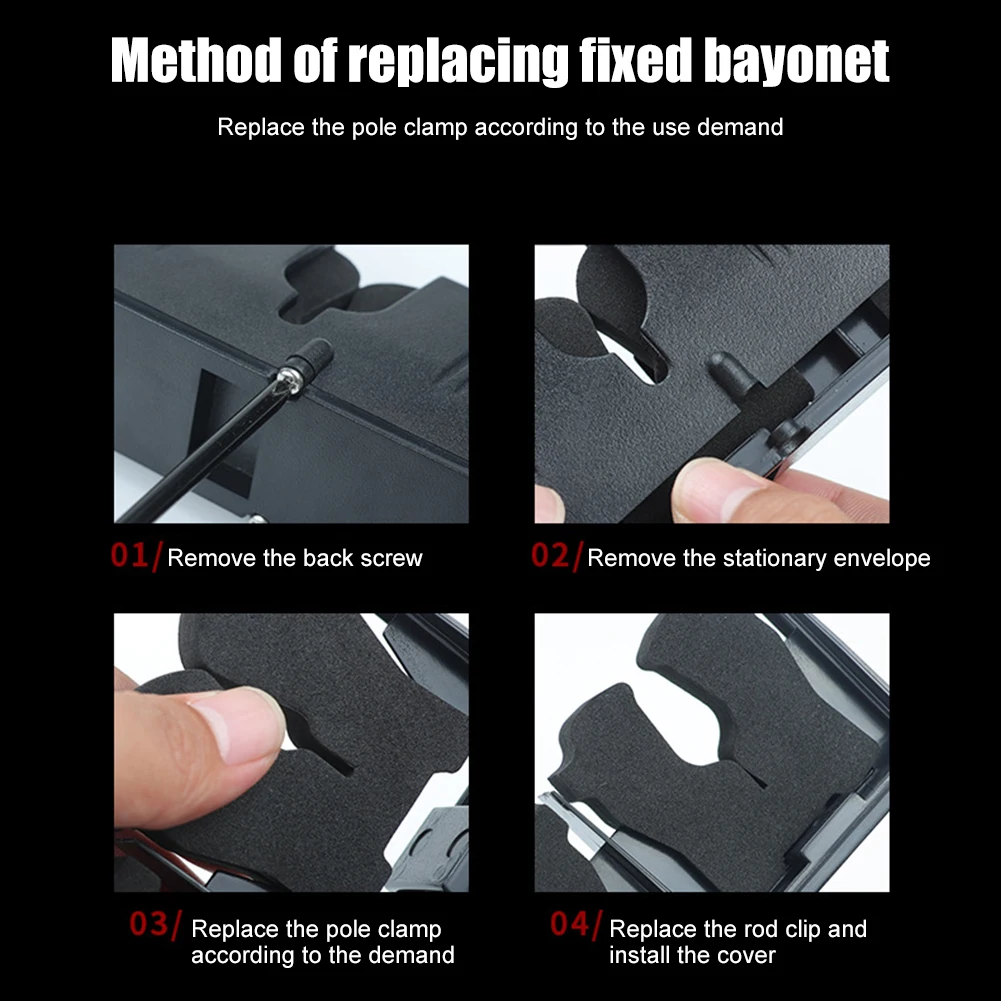 Method of replacing fixed bayonet

Replace the pole clamp according to the use demand

01/ Remove the back screw

02/ Remove the stationary envelope

03/ Replace the pole clamp according to the demand

04/ Replace the rod clip and install the cover