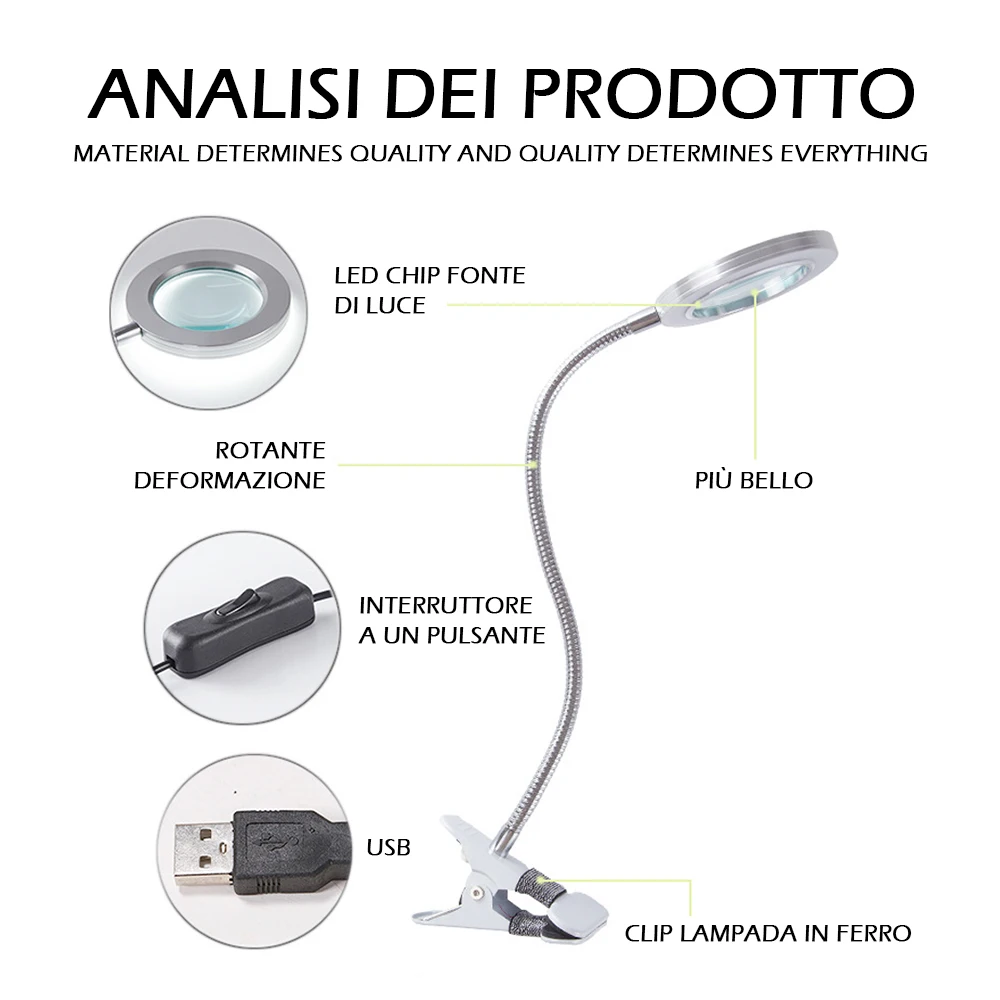 ANALISI DEI PRODOTTO
MATERIAL DETERMINES QUALITY AND QUALITY DETERMINES EVERYTHING

LED CHIP FONTE DI LUCE

ROTANTE DEFORMAZIONE

PIÙ BELLO

INTERRUTTORE A UN PULSANTE

USB

CLIP LAMPADA IN FERRO