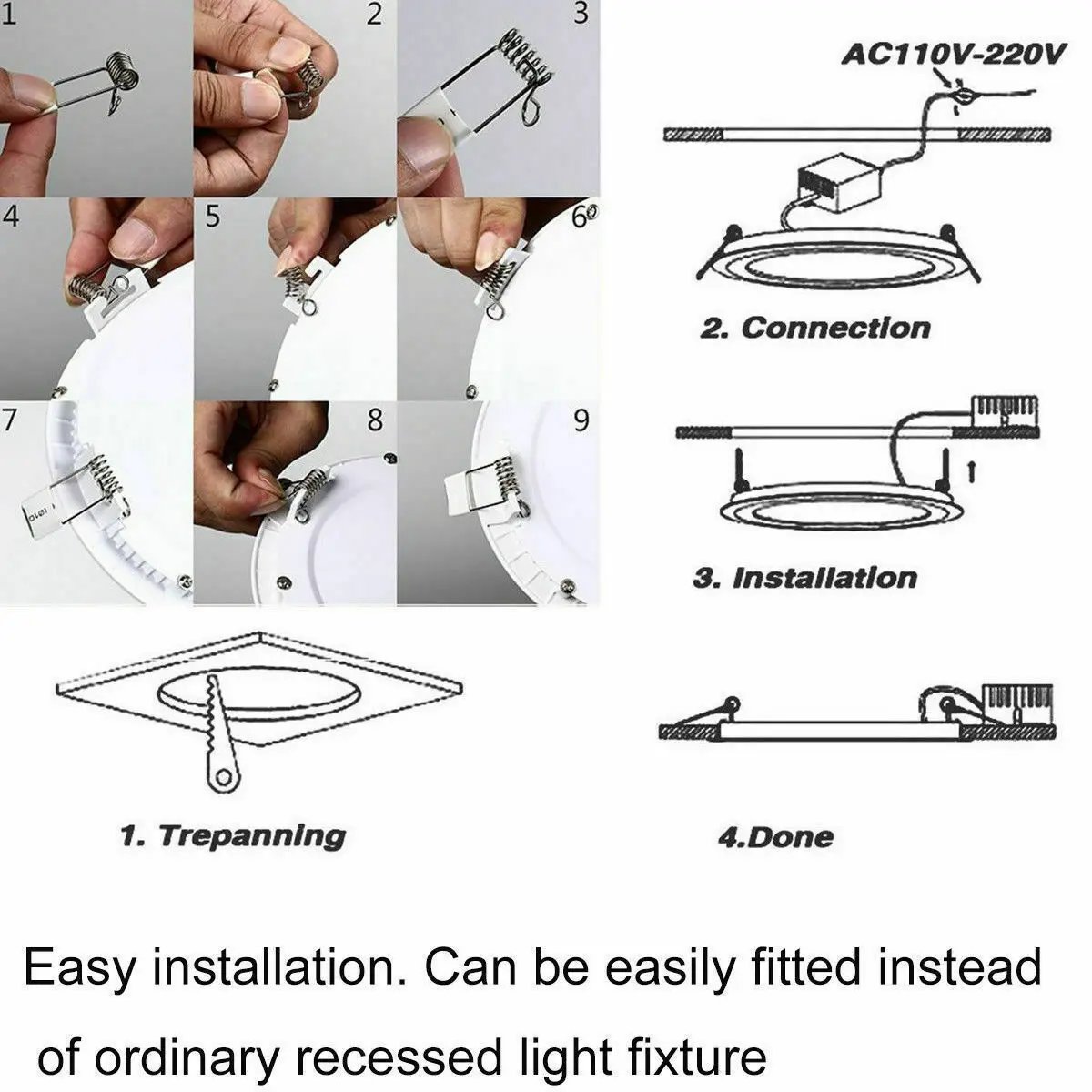 1

2

3

4

5

6

7

8

9

AC110V-220V

2. Connection

3. Installation

1. Trepanning

4.Done

Easy installation. Can be easily fitted instead of ordinary recessed light fixture