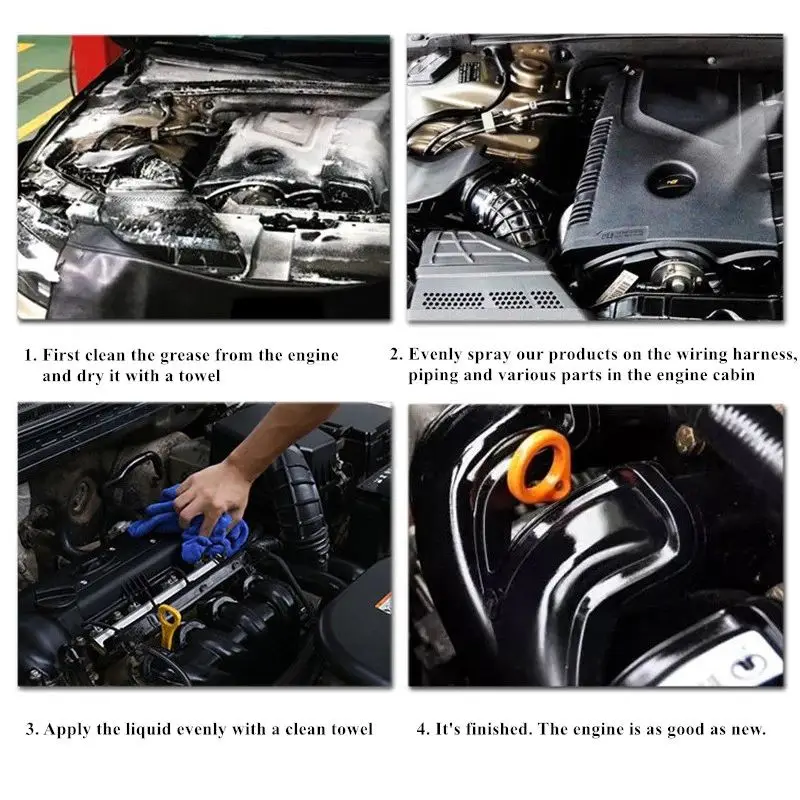 1. First clean the grease from the engine and dry it with a towel

2. Evenly spray our products on the wiring harness, piping and various parts in the engine cabin

3. Apply the liquid evenly with a clean towel

4. It's finished. The engine is as good as new.