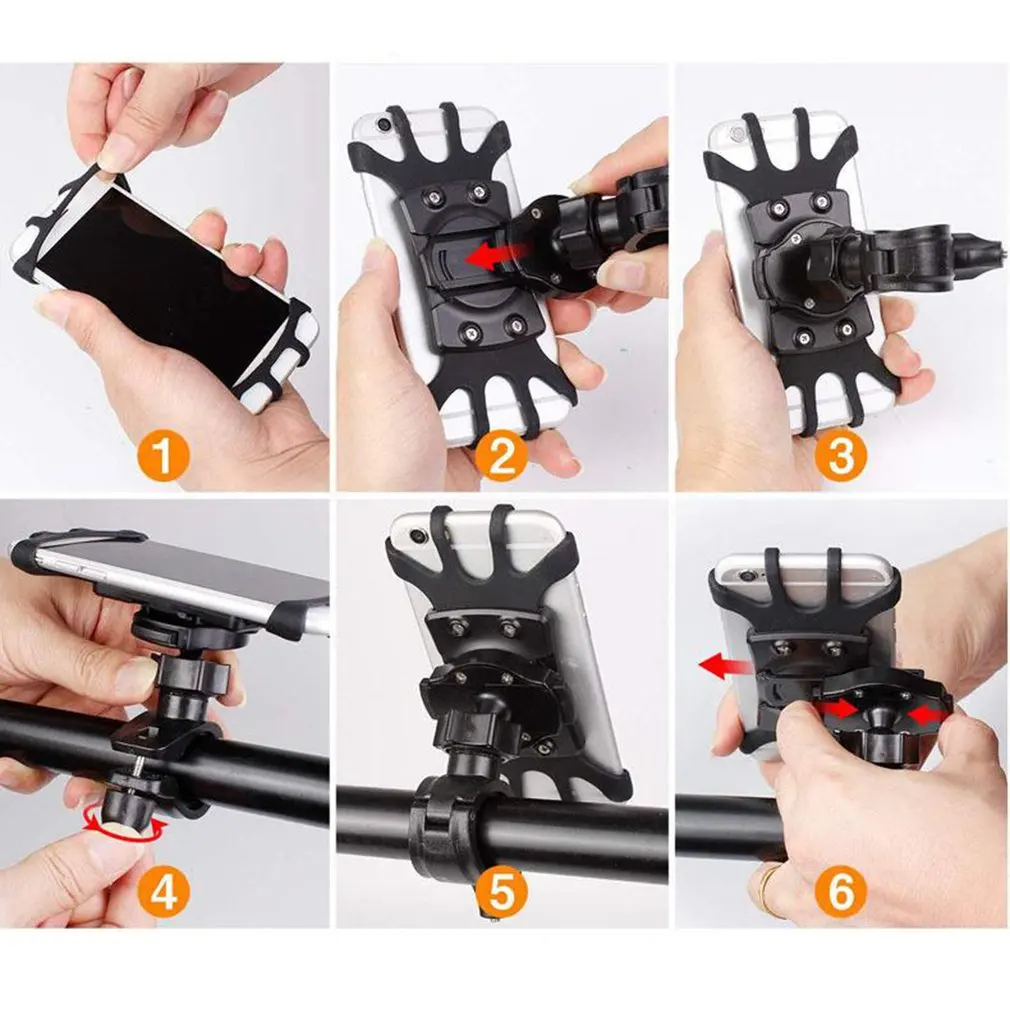 1
2
3
4
5
6