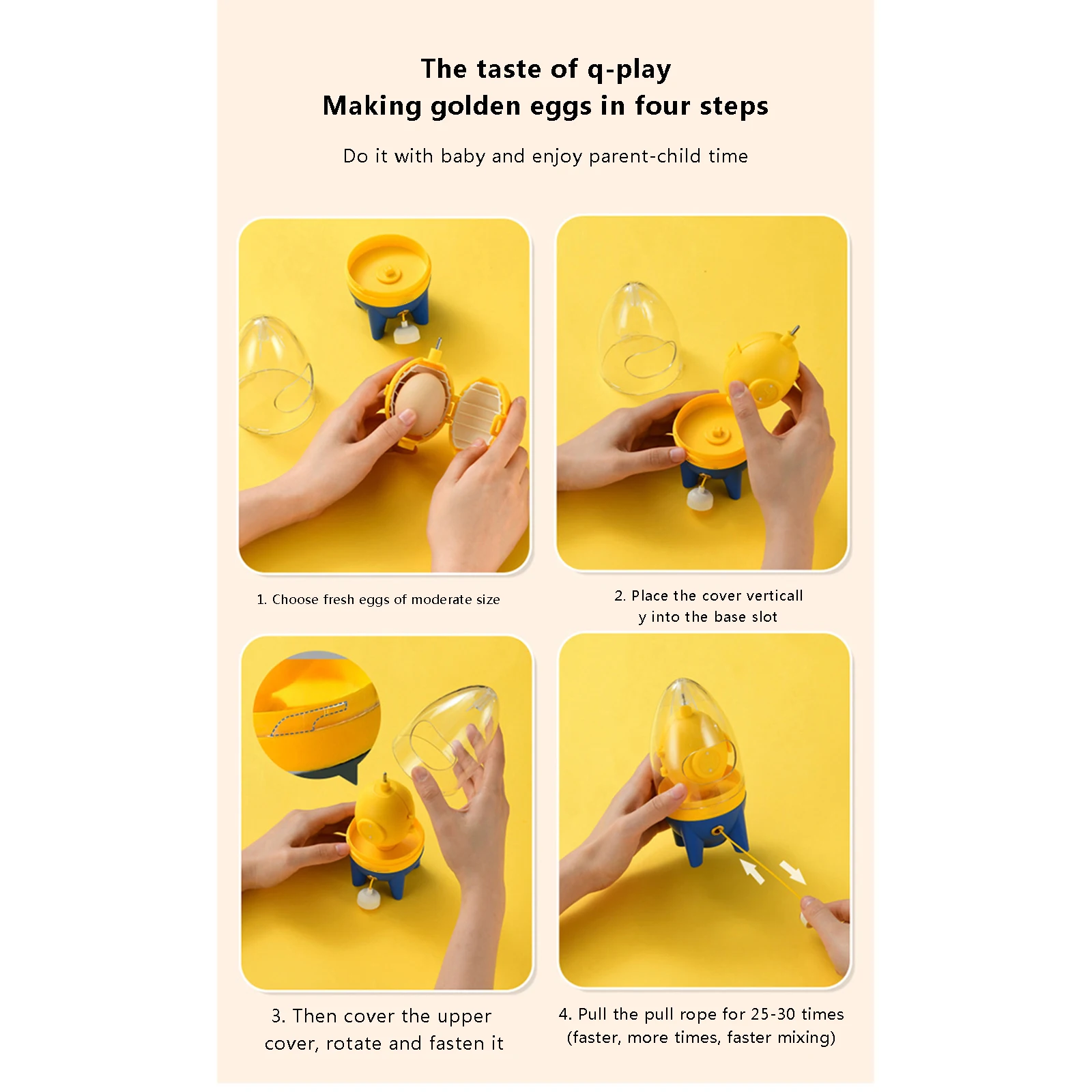 The taste of q-play
Making golden eggs in four steps

Do it with baby and enjoy parent-child time

1. Choose fresh eggs of moderate size

2. Place the cover verticall y into the base slot

3. Then cover the upper cover, rotate and fasten it

4. Pull the pull rope for 25-30 times (faster, more times, faster mixing)