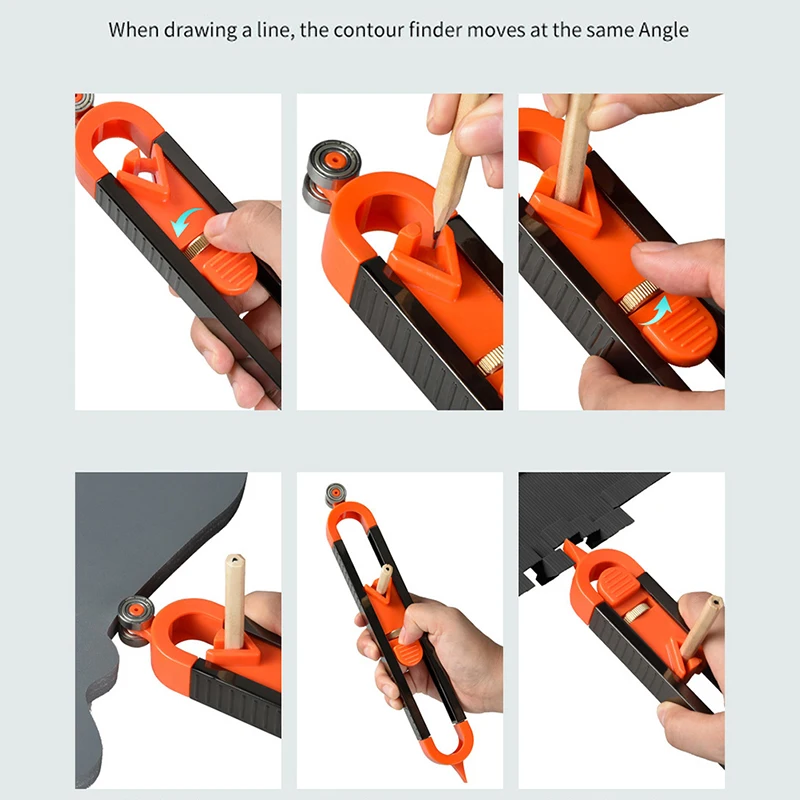 When drawing a line, the contour finder moves at the same Angle