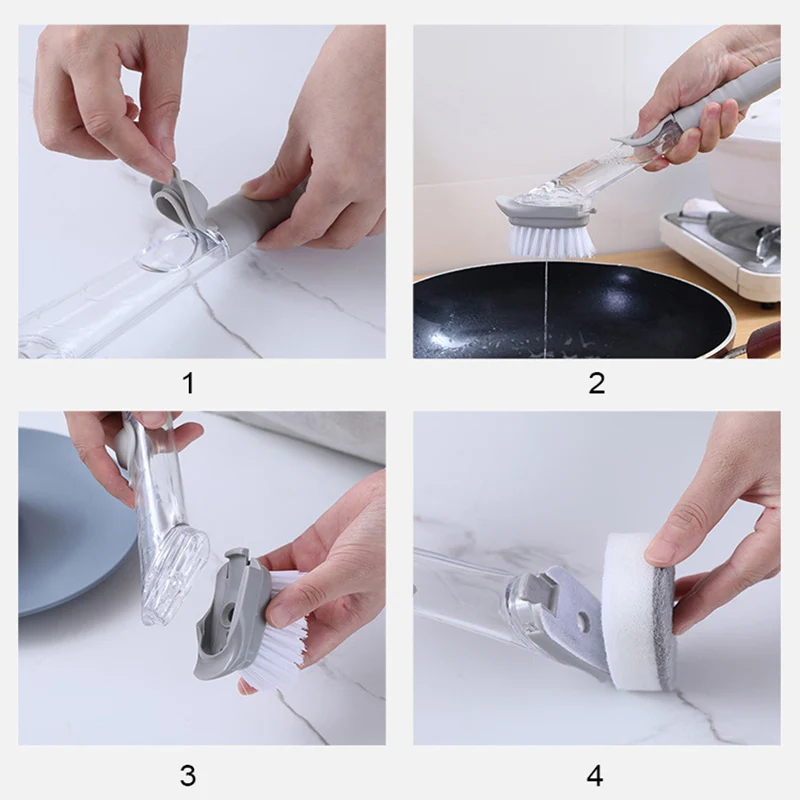 1

2

3

4