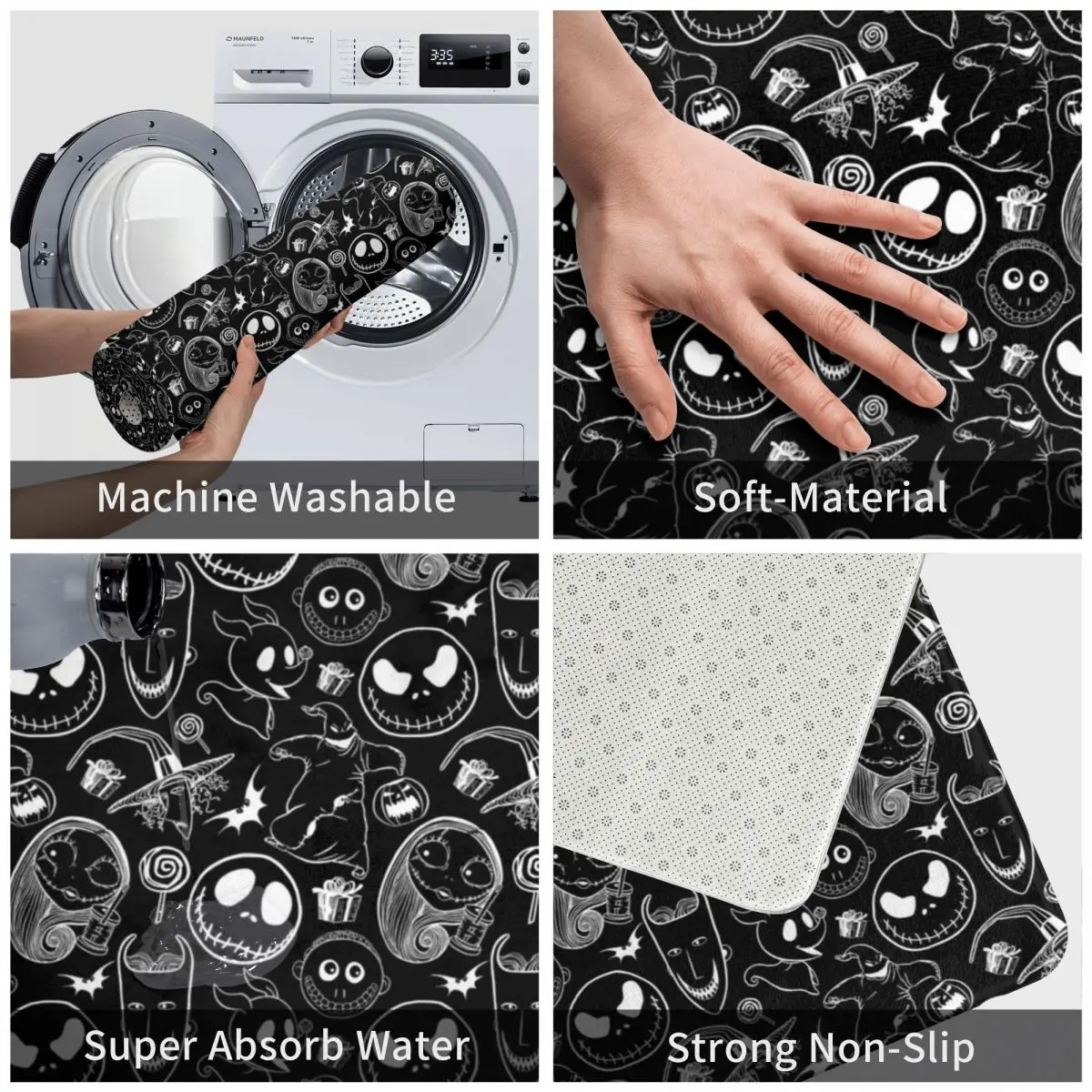 MAUNFELD

3:35

Machine Washable

Soft-Material

Super Absorb Water

Strong Non-Slip