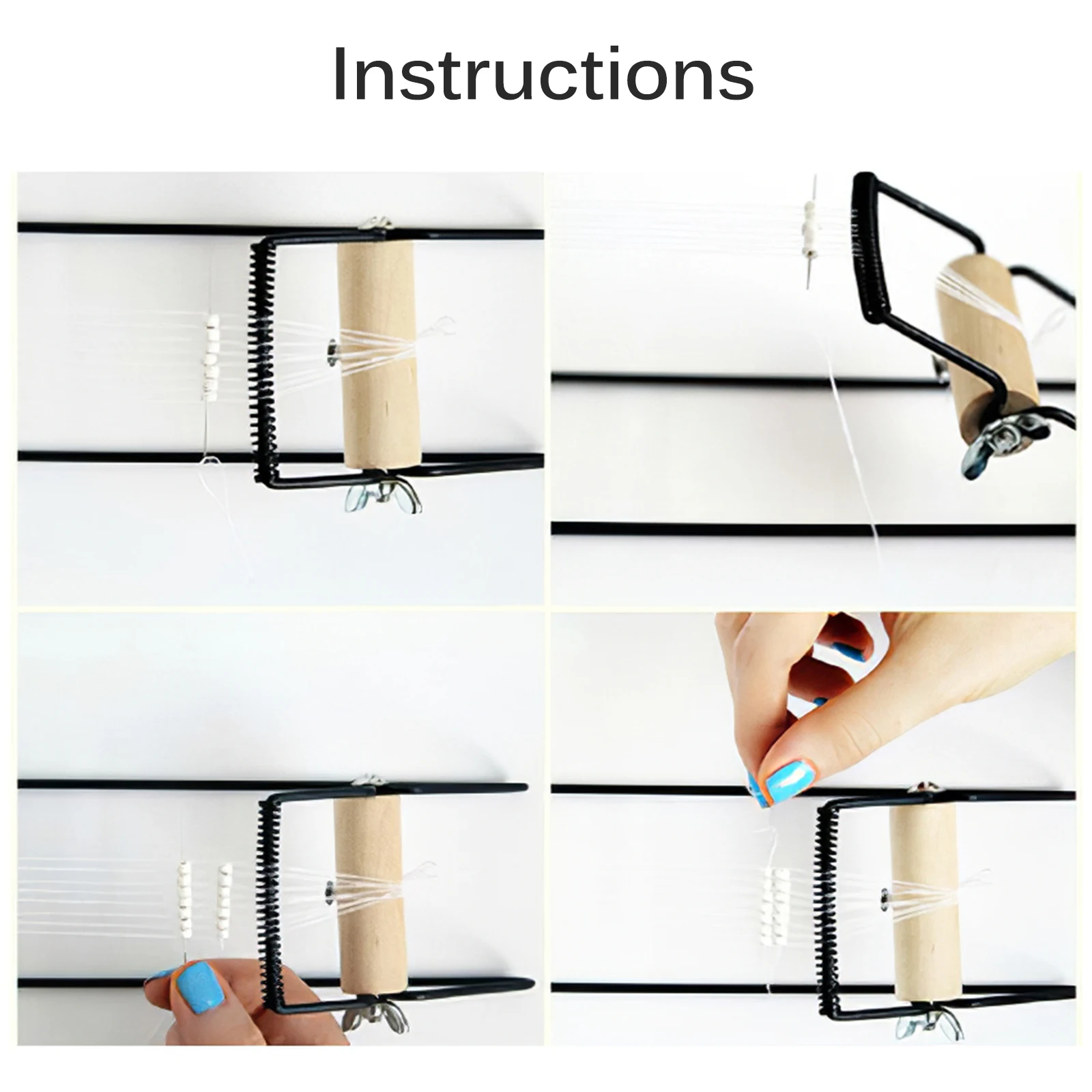 Instructions