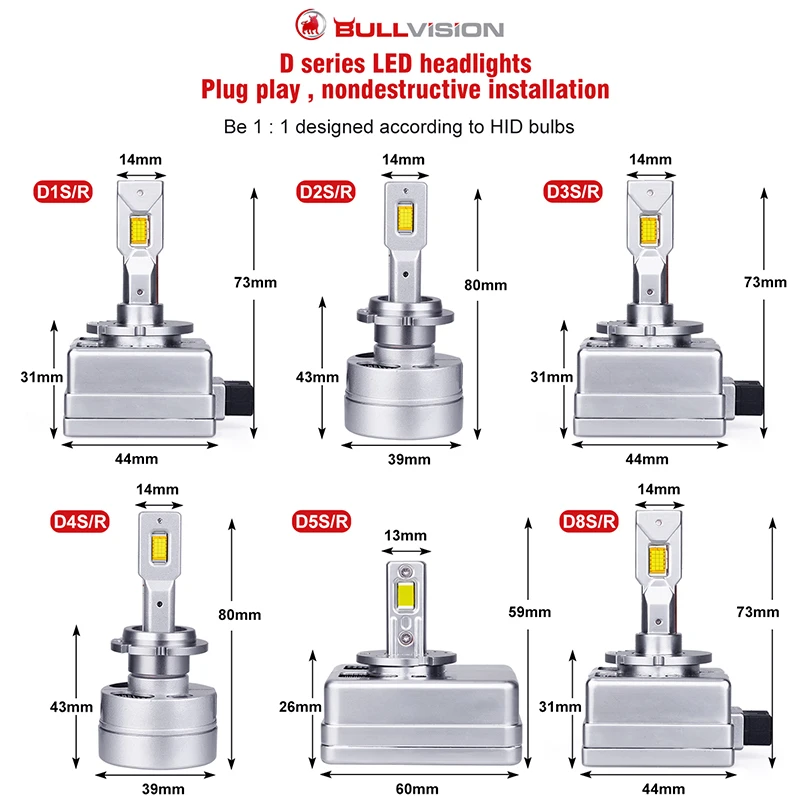 BULLVISION

D series LED headlights
Plug play , nondestructive installation

Be 1 : 1 designed according to HID bulbs

D1S/R
14mm
73mm
31mm
44mm

D2S/R
14mm
80mm
43mm
39mm

D3S/R
14mm
73mm
31mm
44mm

D4S/R
14mm
80mm
43mm
39mm

D5S/R
13mm
59mm
26mm
60mm

D8S/R
14mm
73mm
31mm
44mm