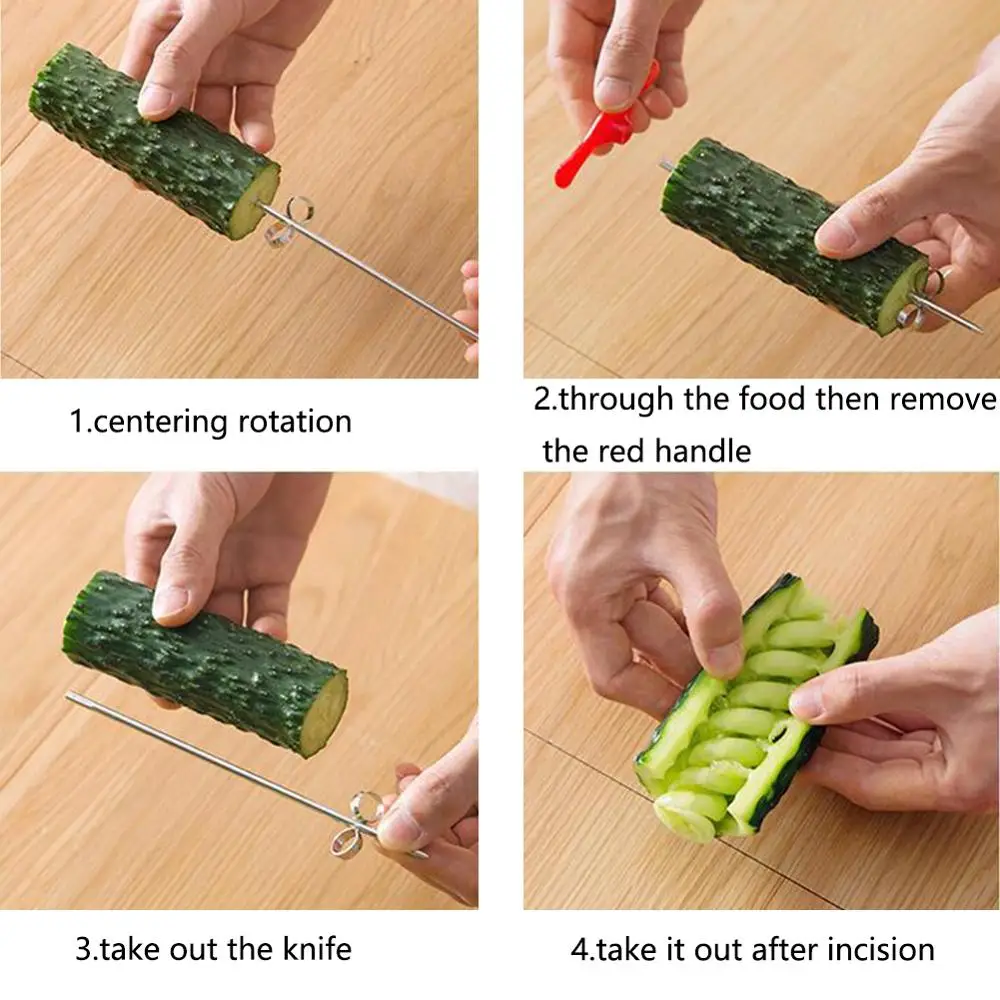 1.centering rotation

2.through the food then remove the red handle

3.take out the knife

4.take it out after incision