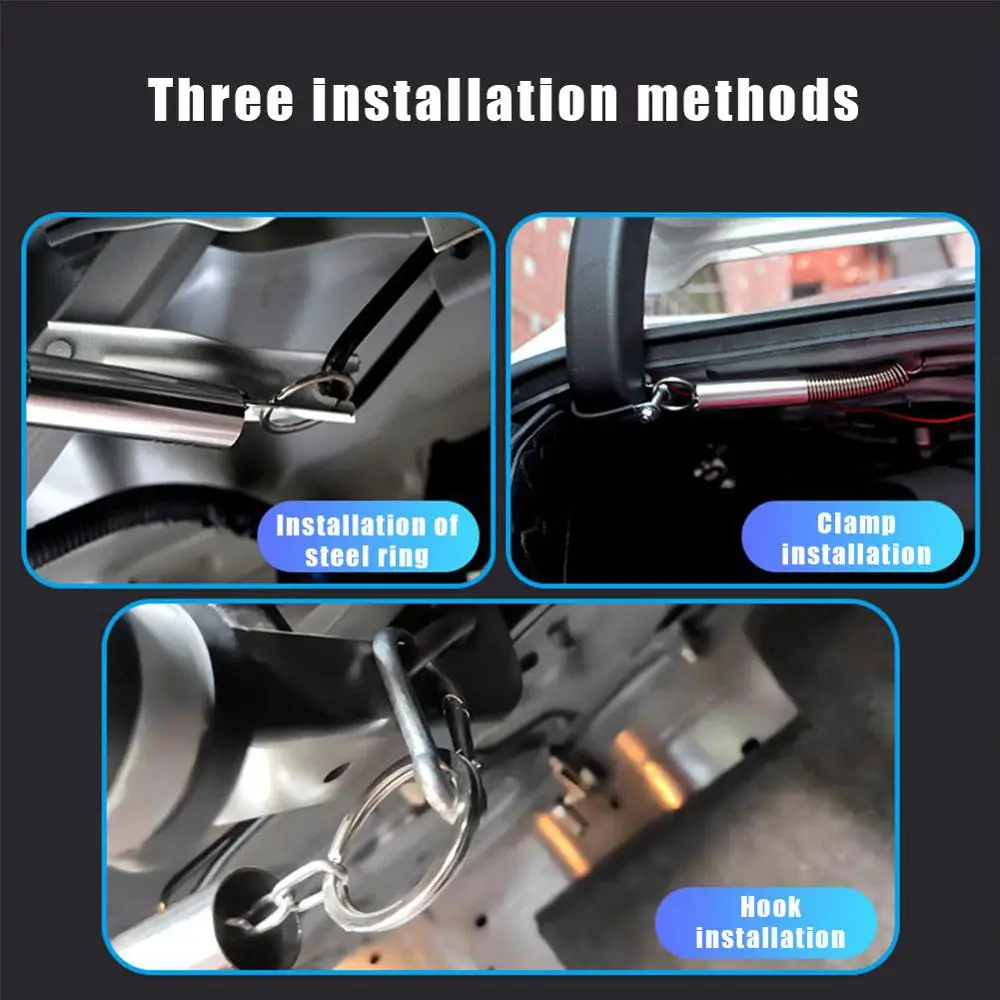 Three installation methods

Installation of steel ring

Clamp installation

Hook installation