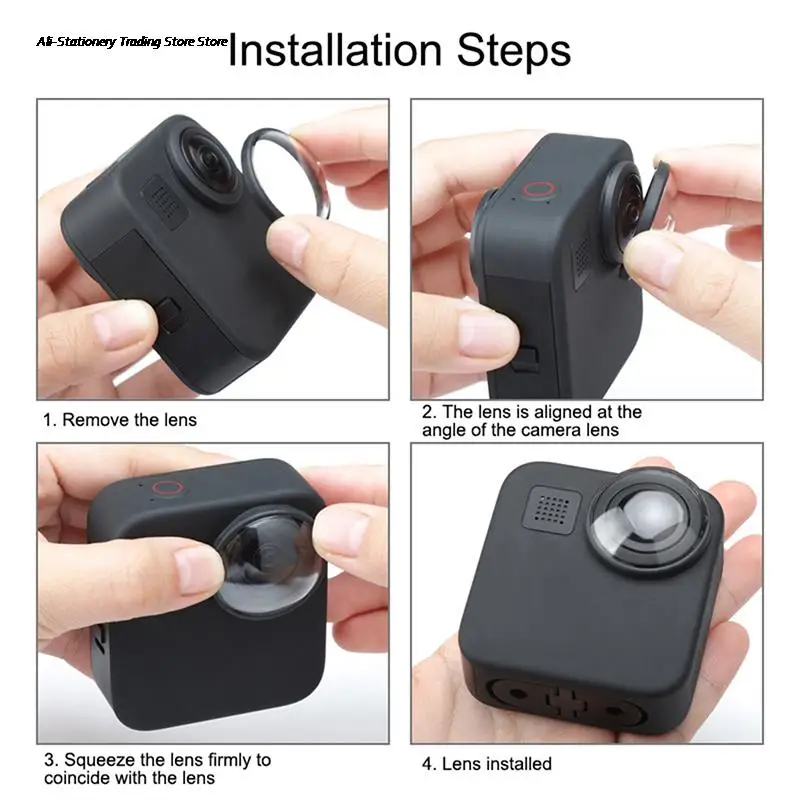 Ali-Stationery Trading Store Store

Installation Steps

1. Remove the lens

2. The lens is aligned at the angle of the camera lens

3. Squeeze the lens firmly to coincide with the lens

4. Lens installed