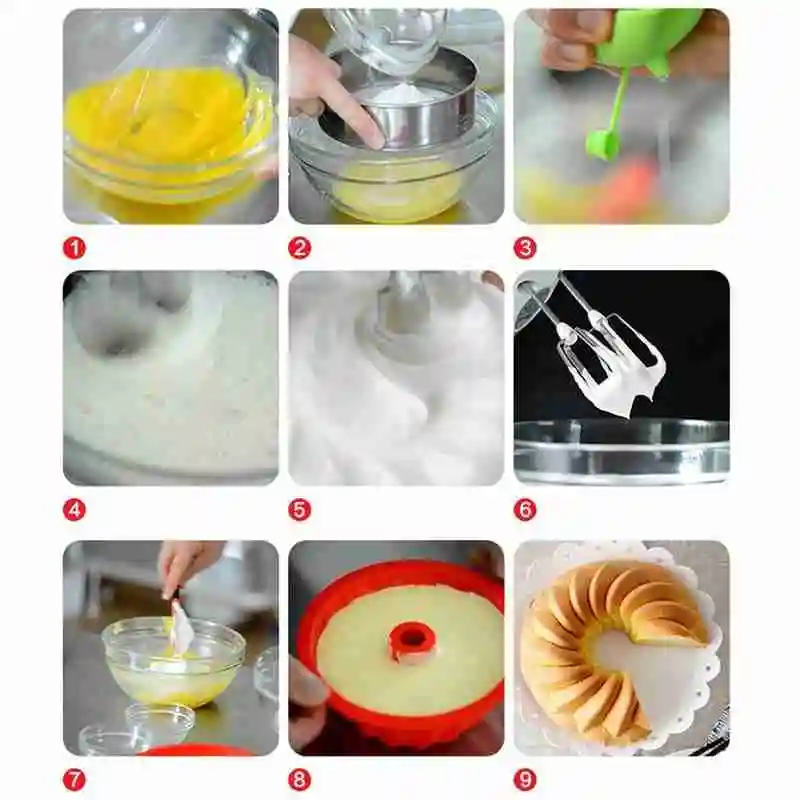 1
2
3
4
5
6
7
8
9