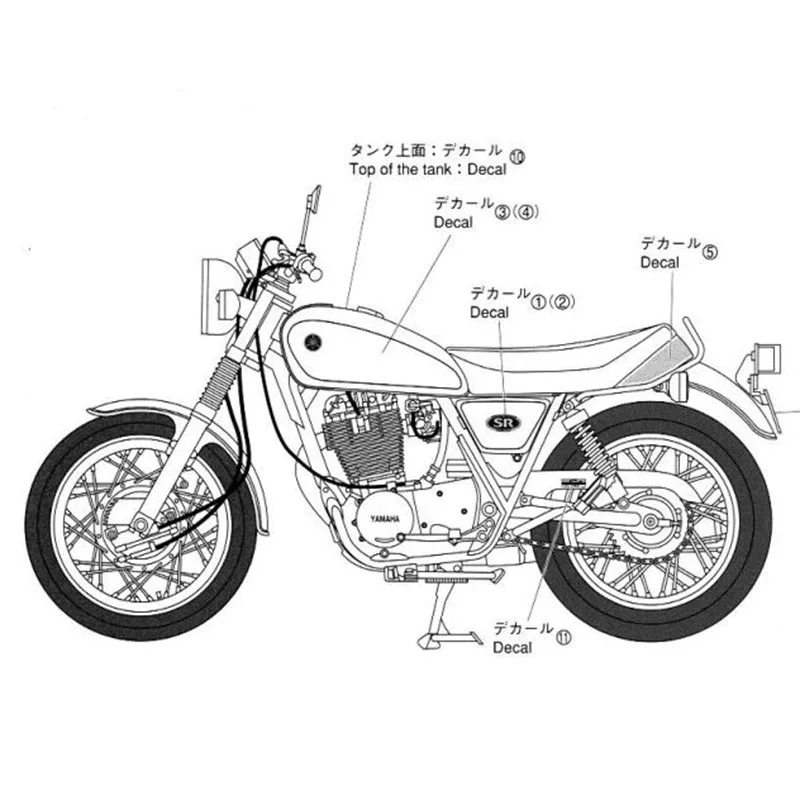 タンク上面：デカール ⑩
Top of the tank：Decal

デカール ③（④）
Decal

デカール ⑤
Decal

デカール ①（②）
Decal

SR

YAMAHA

デカール ⑪
Decal