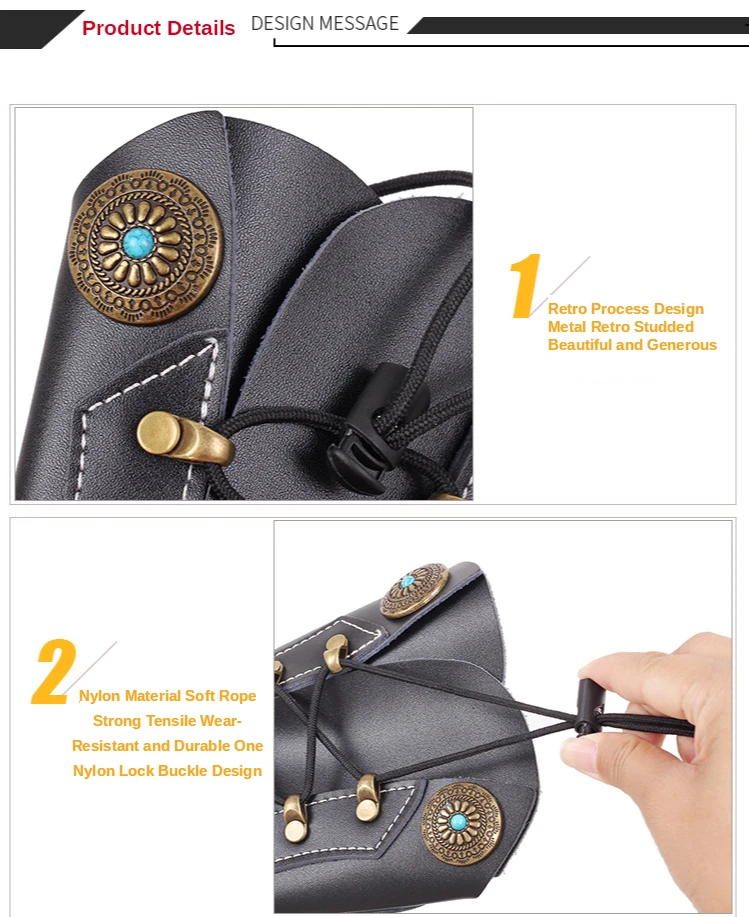 Product Details DESIGN MESSAGE

1
Retro Process Design
Metal Retro Studded
Beautiful and Generous

2
Nylon Material Soft Rope
Strong Tensile Wear-Resistant and Durable One
Nylon Lock Buckle Design