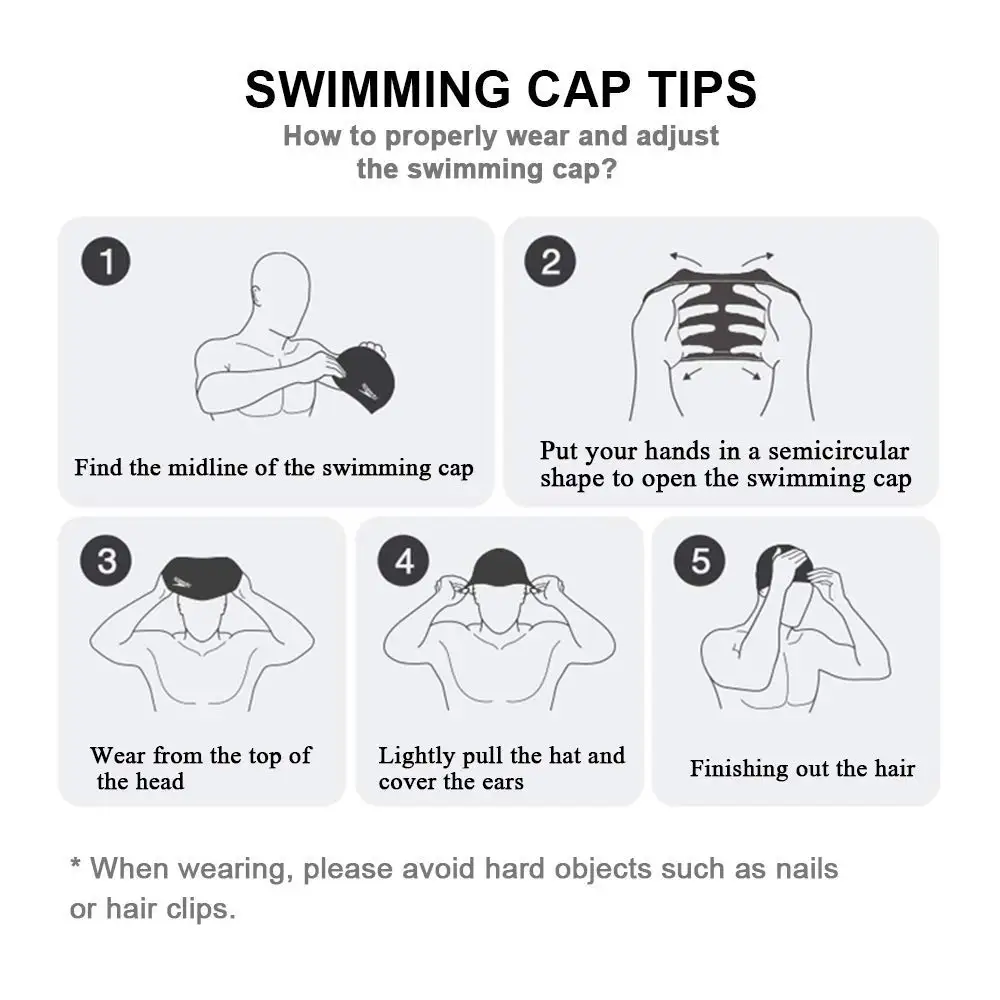 SWIMMING CAP TIPS
How to properly wear and adjust the swimming cap?

1
Find the midline of the swimming cap

2
Put your hands in a semicircular shape to open the swimming cap

3
Wear from the top of the head

4
Lightly pull the hat and cover the ears

5
Finishing out the hair

* When wearing, please avoid hard objects such as nails or hair clips.