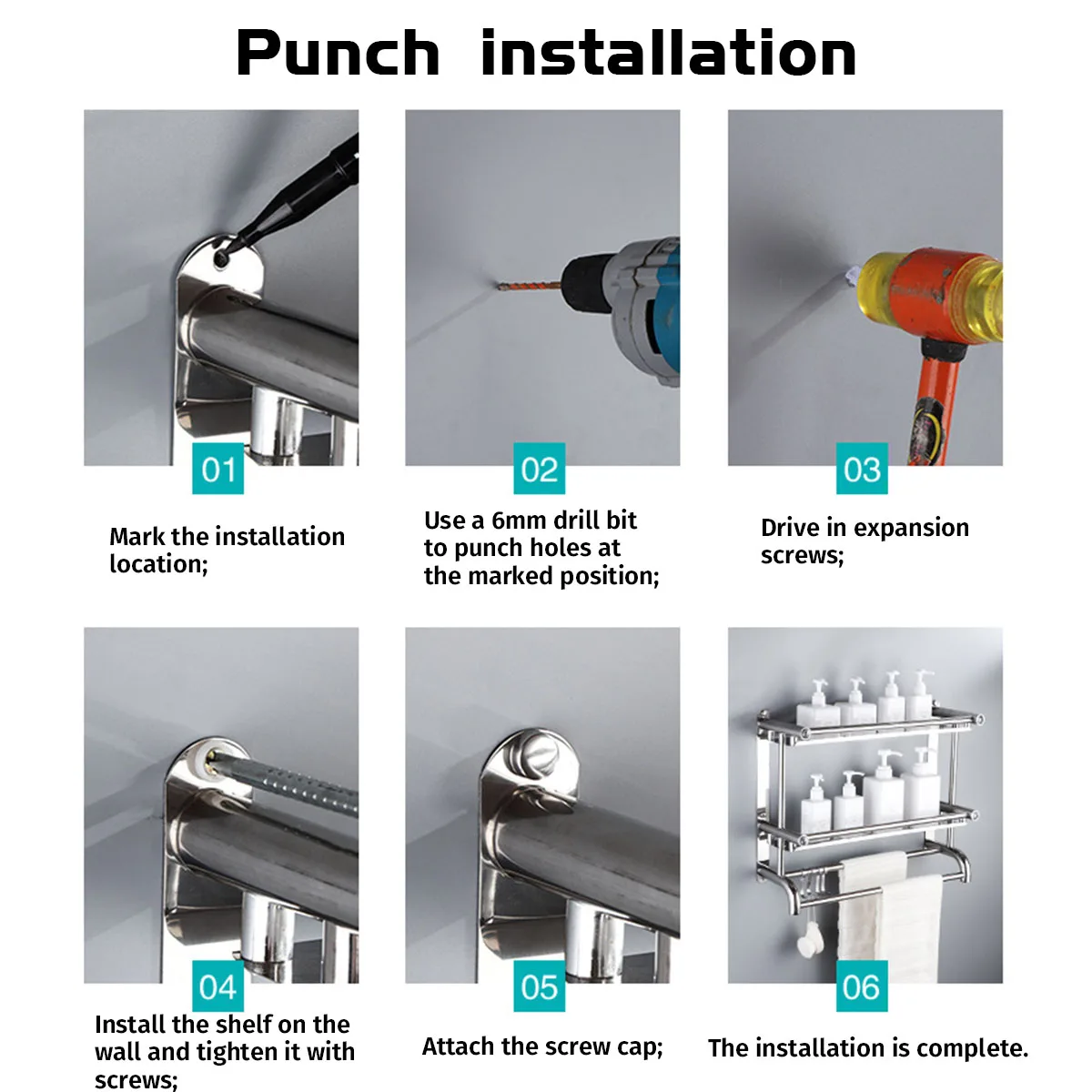 Punch installation

01

Mark the installation location;

02

Use a 6mm drill bit to punch holes at the marked position;

03

Drive in expansion screws;

04

Install the shelf on the wall and tighten it with screws;

05

Attach the screw cap;

06

The installation is complete.