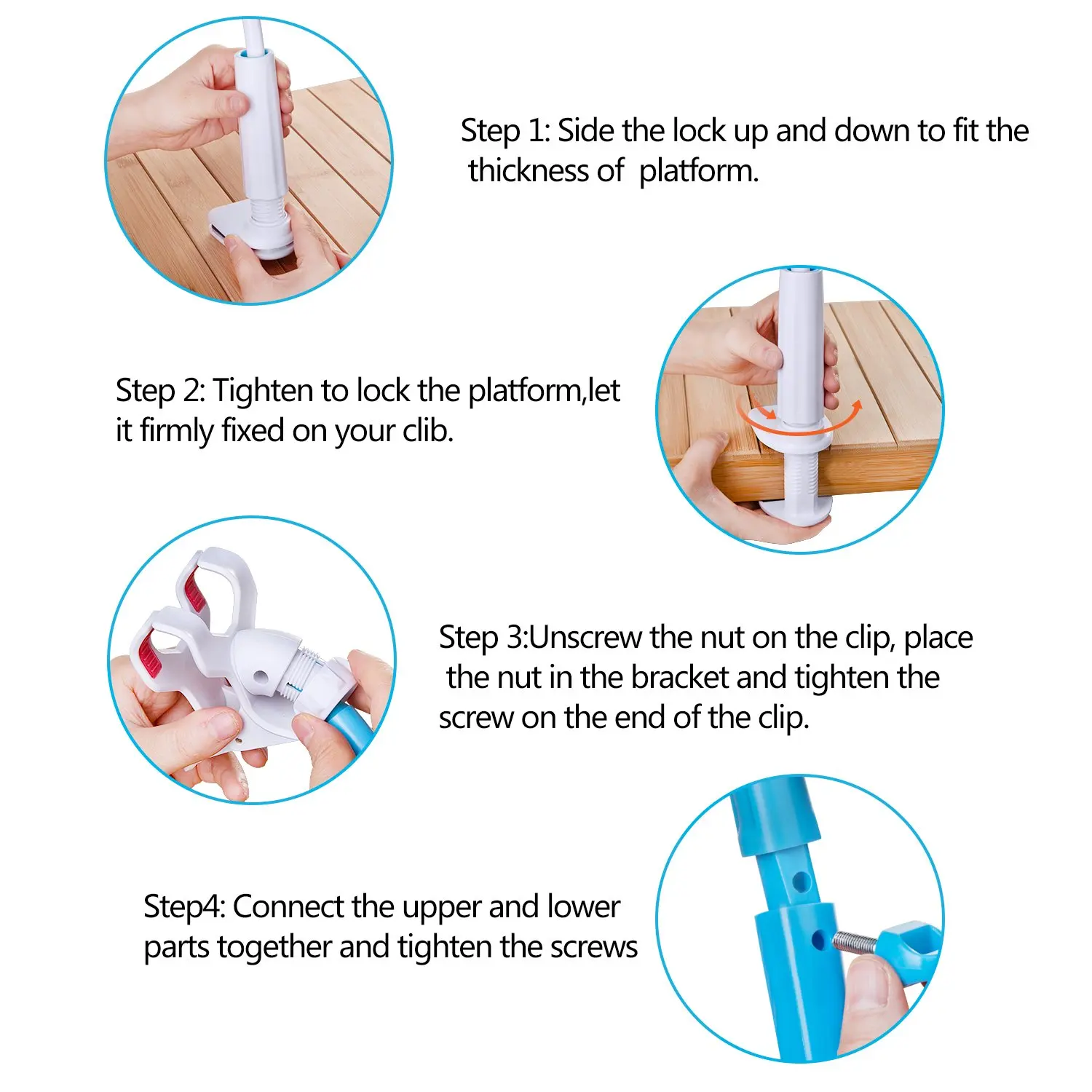 Step 1: Side the lock up and down to fit the thickness of platform.

Step 2: Tighten to lock the platform,let it firmly fixed on your clib.

Step 3:Unscrew the nut on the clip, place the nut in the bracket and tighten the screw on the end of the clip.

Step4: Connect the upper and lower parts together and tighten the screws