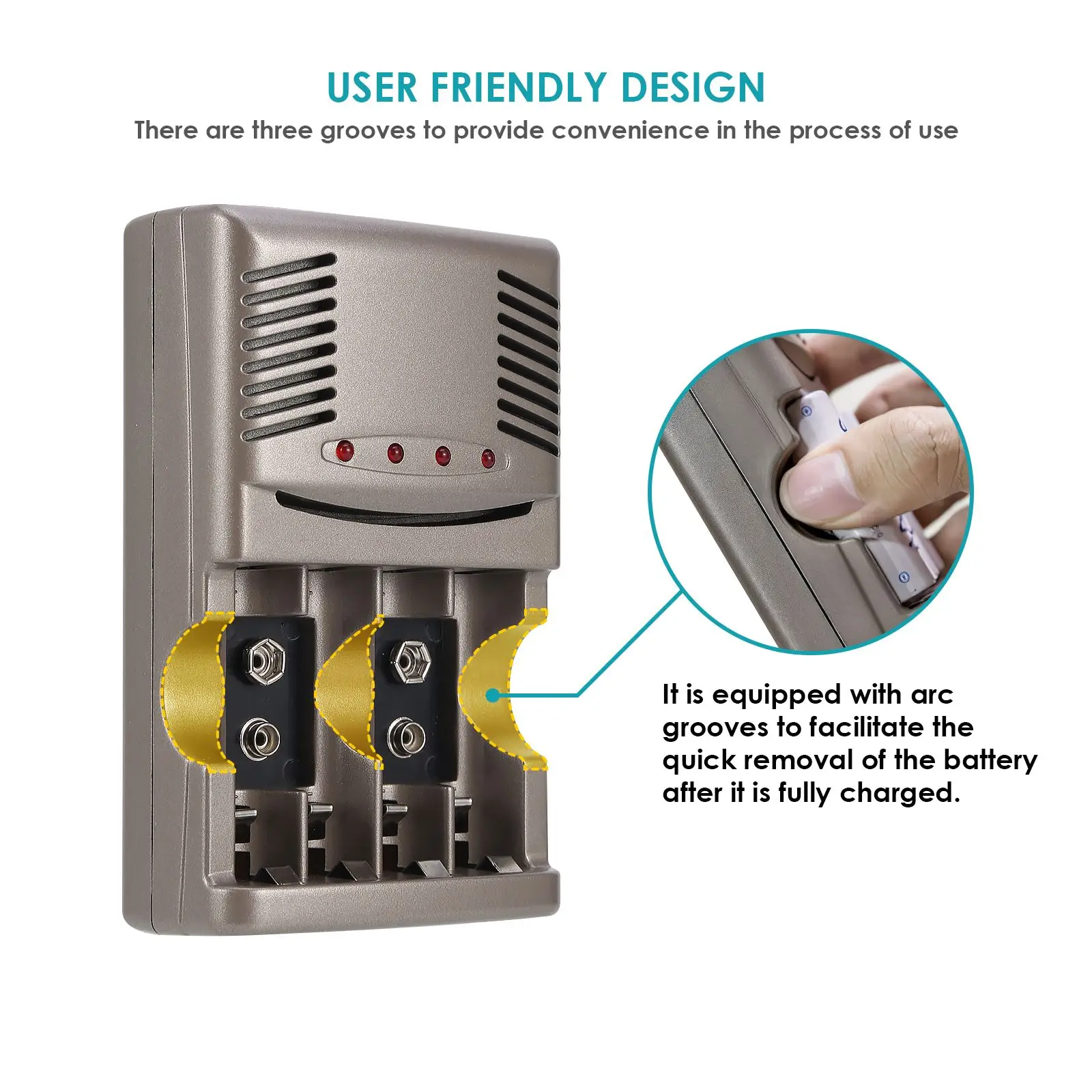 USER FRIENDLY DESIGN

There are three grooves to provide convenience in the process of use

It is equipped with arc grooves to facilitate the quick removal of the battery after it is fully charged.