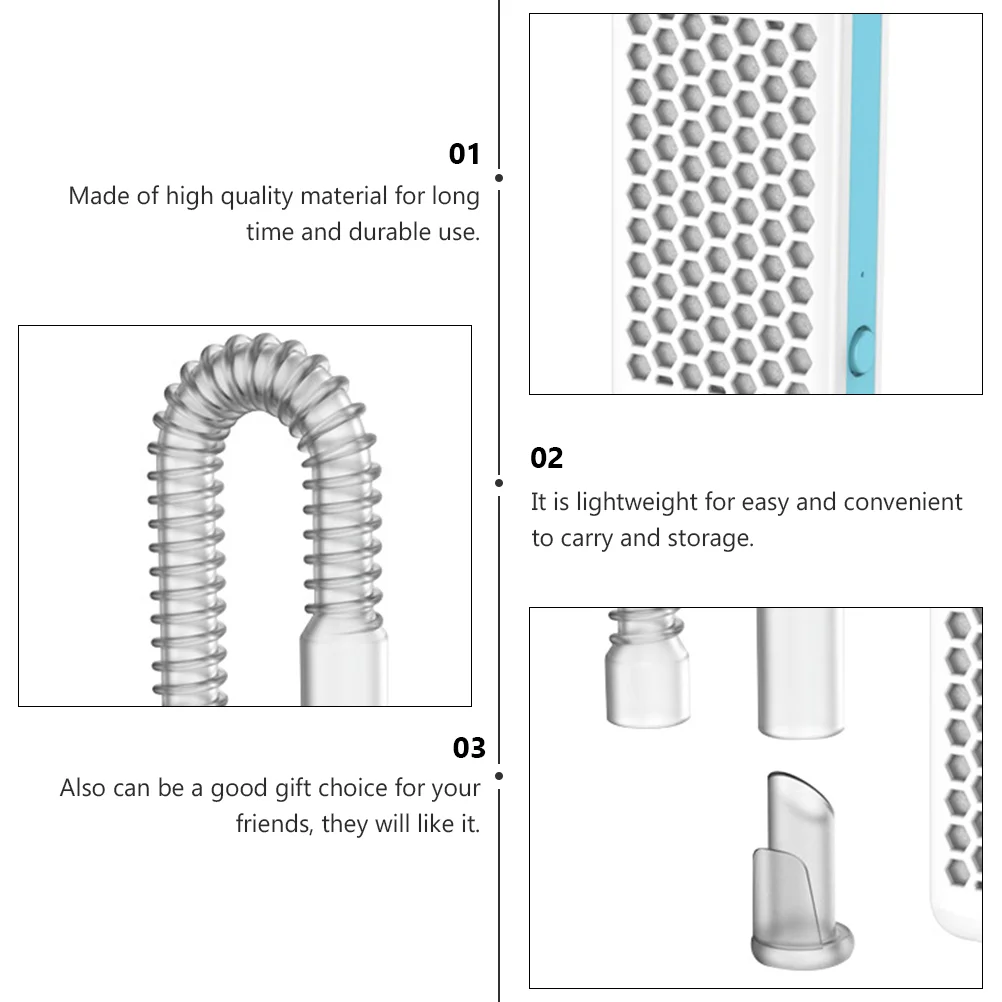 01
Made of high quality material for long time and durable use.

02
It is lightweight for easy and convenient to carry and storage.

03
Also can be a good gift choice for your friends, they will like it.