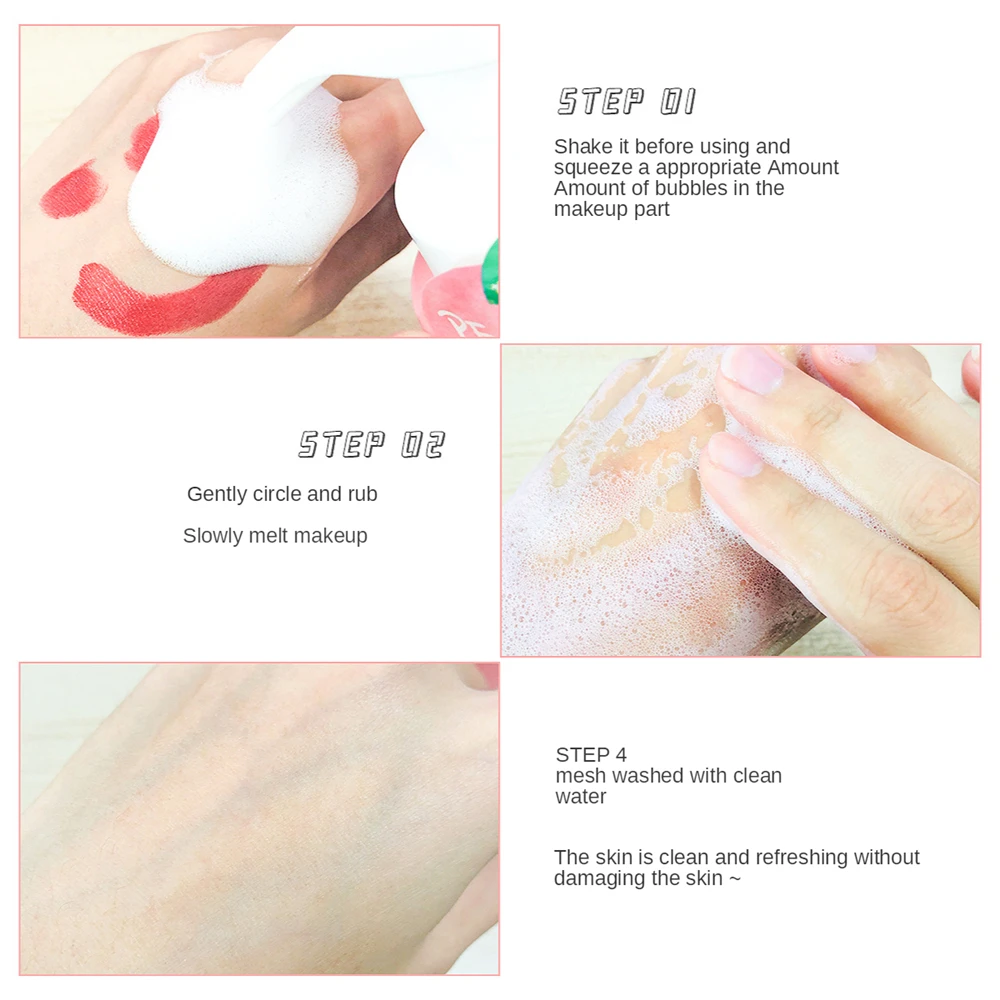 STEP 01

Shake it before using and squeeze a appropriate Amount Amount of bubbles in the makeup part

STEP 02

Gently circle and rub

Slowly melt makeup

STEP 4
mesh washed with clean water

The skin is clean and refreshing without damaging the skin ~