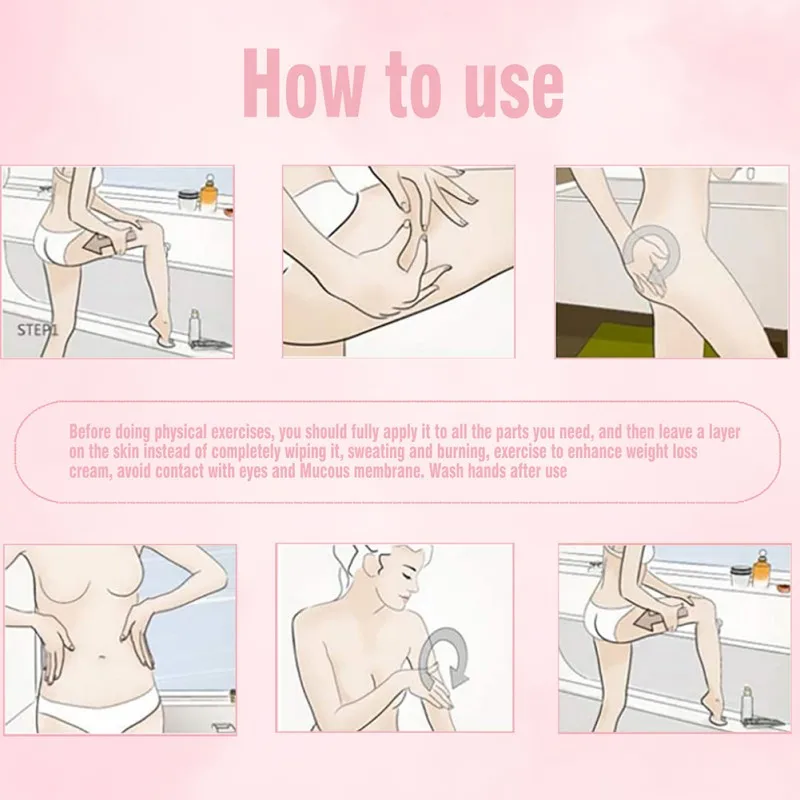 How to use

STEP1

Before doing physical exercises, you should fully apply it to all the parts you need, and then leave a layer on the skin instead of completely wiping it, sweating and burning, exercise to enhance weight loss cream, avoid contact with eyes and Mucous membrane. Wash hands after use