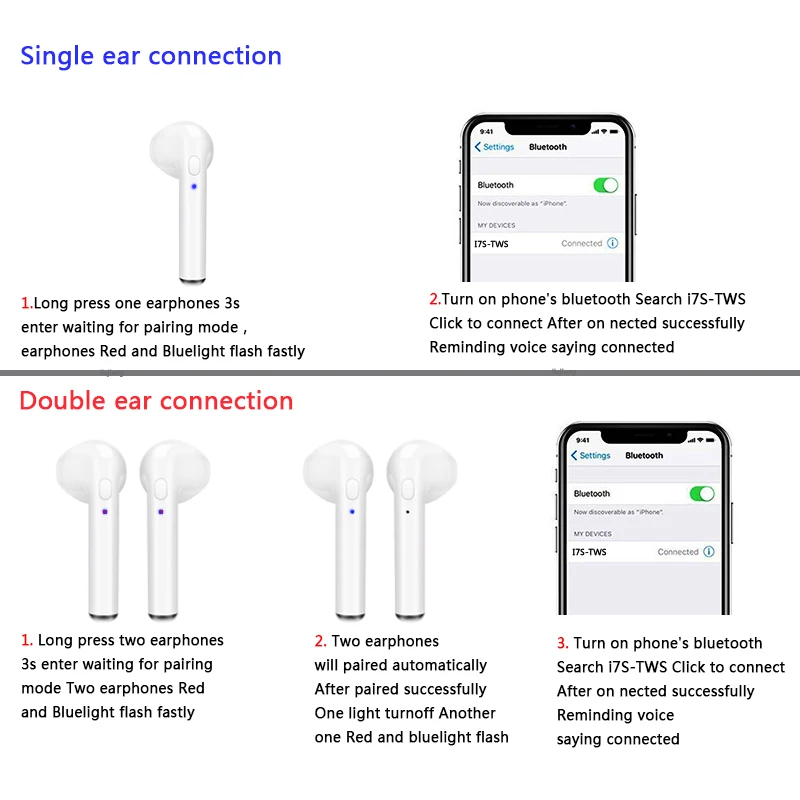 Single ear connection

9:41

Settings Bluetooth

Bluetooth

Now discoverable as "iPhone".

MY DEVICES

I7S-TWS Connected

1.Long press one earphones 3s enter waiting for pairing mode , earphones Red and Bluelight flash fastly

2.Turn on phone's bluetooth Search i7S-TWS Click to connect After on nected successfully Reminding voice saying connected

Double ear connection

9:41

Settings Bluetooth

Bluetooth

Now discoverable as "iPhone".

MY DEVICES

I7S-TWS Connected

1. Long press two earphones 3s enter waiting for pairing mode Two earphones Red and Bluelight flash fastly

2. Two earphones will paired automatically After paired successfully One light turnoff Another one Red and bluelight flash

3. Turn on phone's bluetooth Search i7S-TWS Click to connect After on nected successfully Reminding voice saying connected