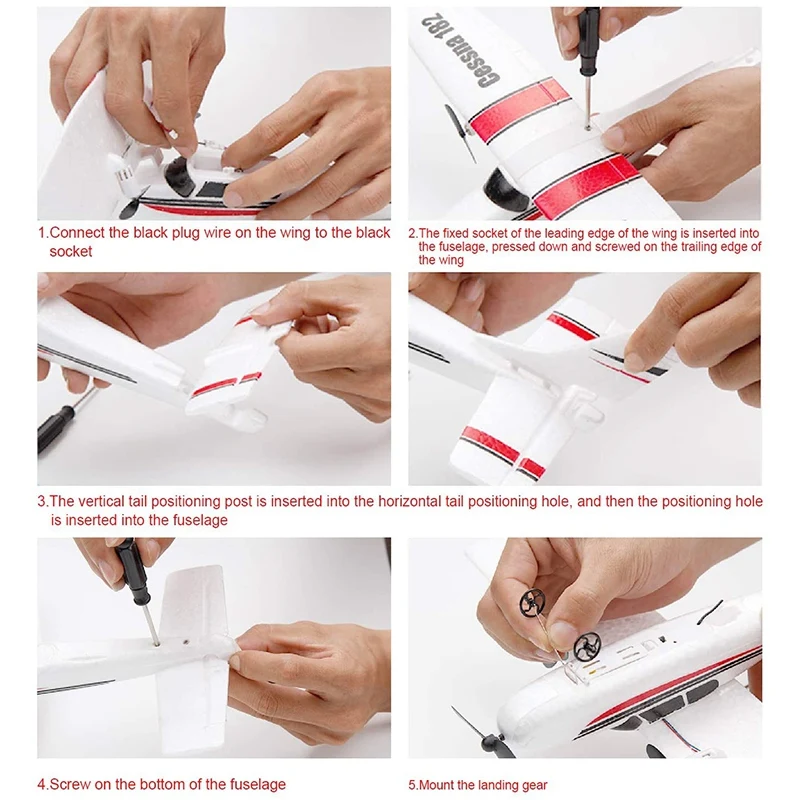 Cessna 182

1.Connect the black plug wire on the wing to the black socket

2.The fixed socket of the leading edge of the wing is inserted into the fuselage, pressed down and screwed on the trailing edge of the wing

3.The vertical tail positioning post is inserted into the horizontal tail positioning hole, and then the positioning hole is inserted into the fuselage

4.Screw on the bottom of the fuselage

5.Mount the landing gear