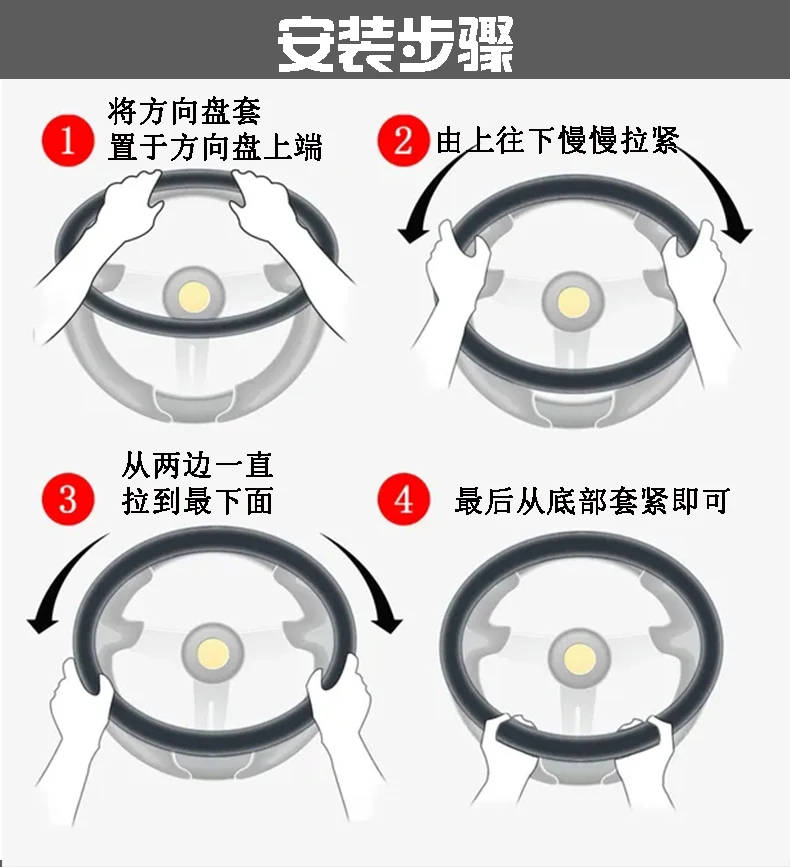 安装步骤

1 将方向盘套置于方向盘上端

2 由上往下慢慢拉紧

3 从两边一直拉到最下面

4 最后从底部套紧即可