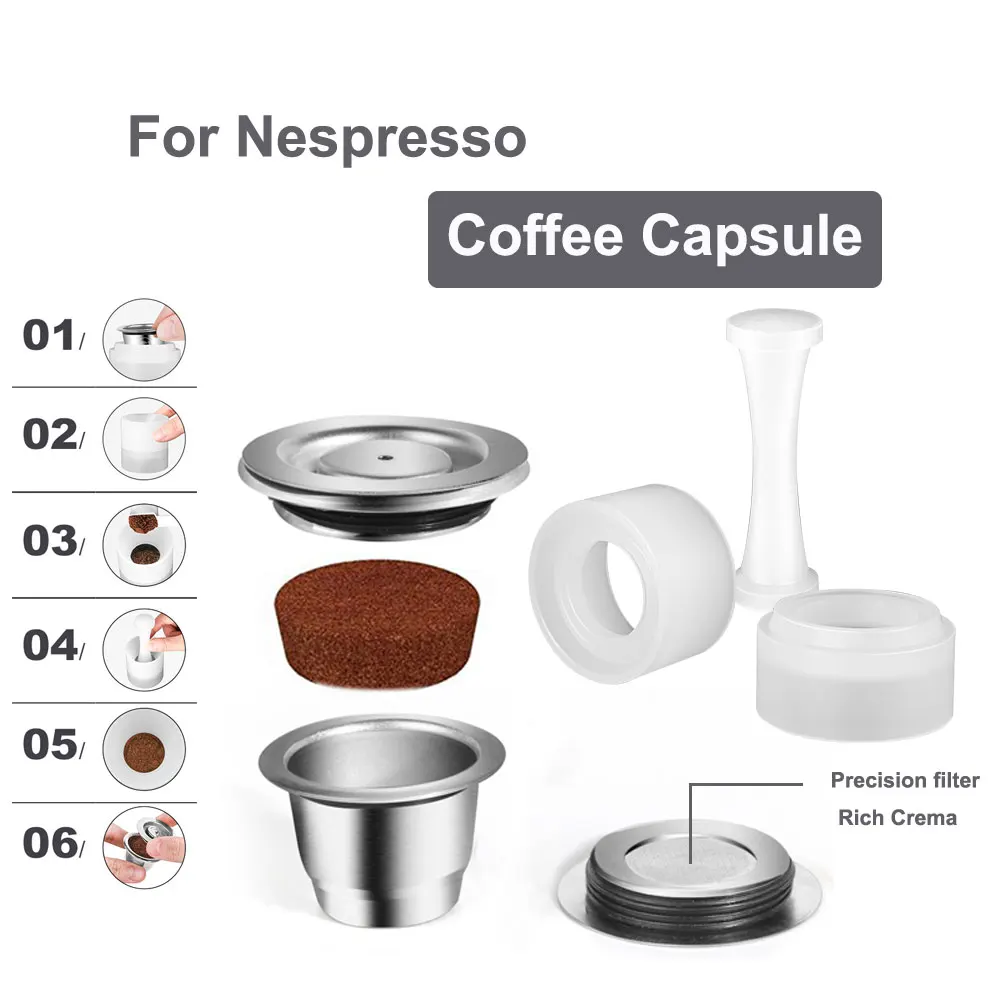 For Nespresso

Coffee Capsule

01/

02/

03/

04/

05/

06/

Precision filter
Rich Crema