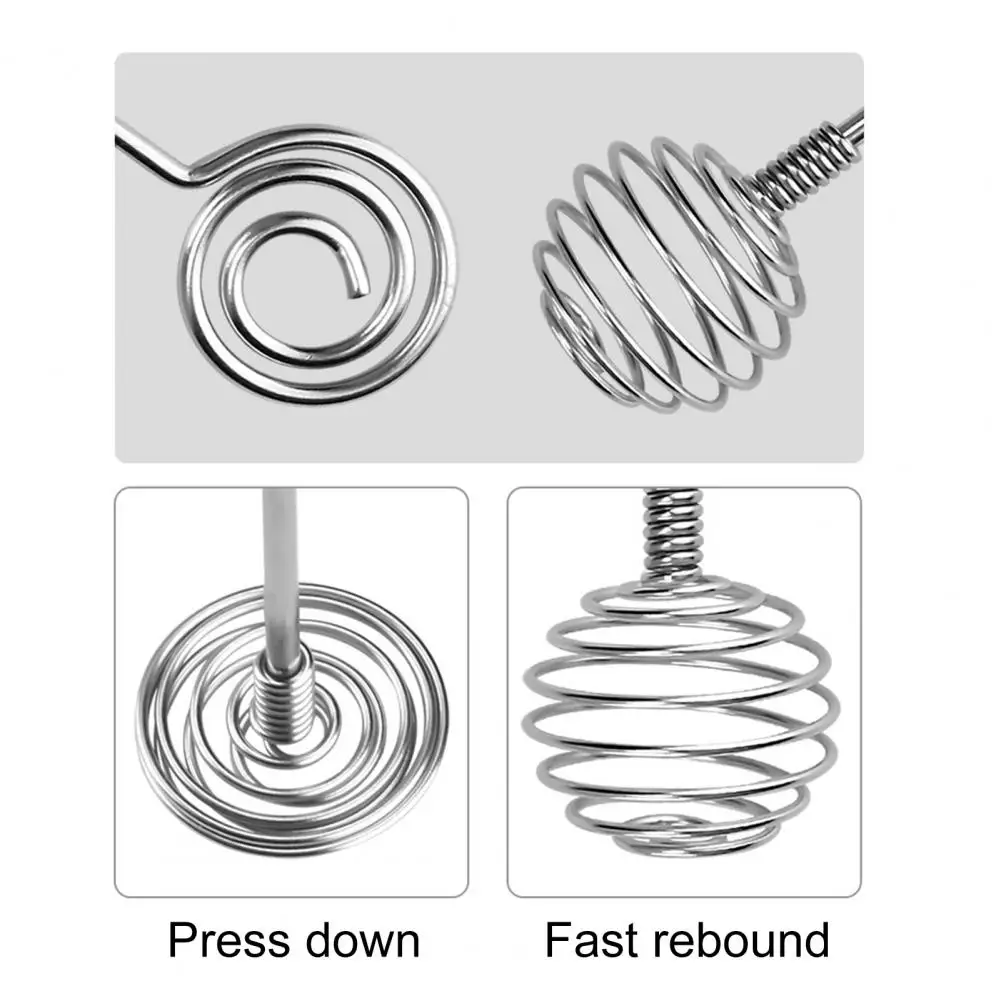 Press down

Fast rebound