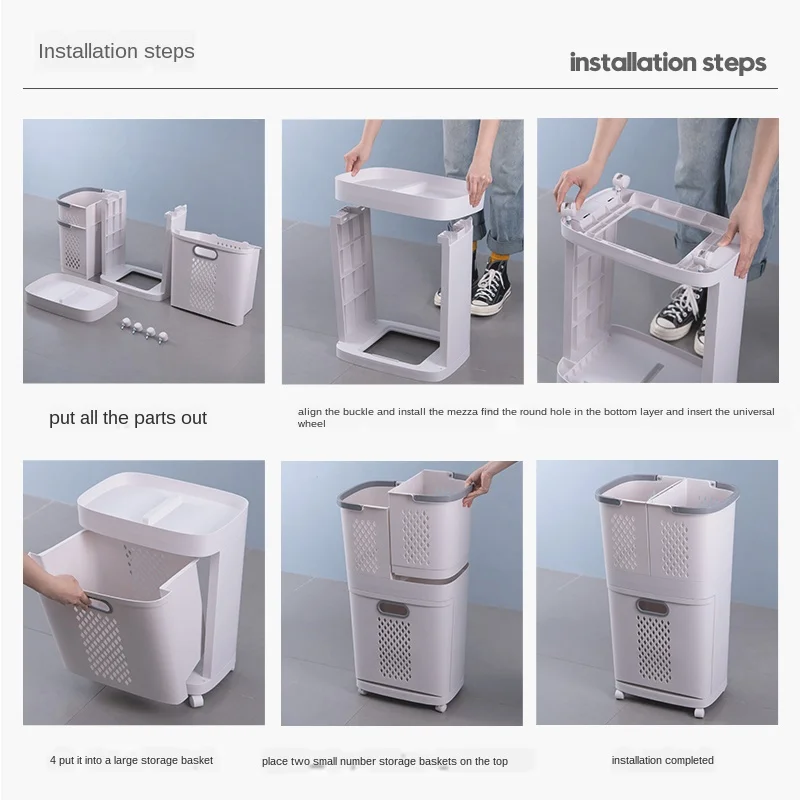 Installation steps

installation steps

put all the parts out

align the buckle and install the mezza find the round hole in the bottom layer and insert the universal wheel

4 put it into a large storage basket

place two small number storage baskets on the top

installation completed