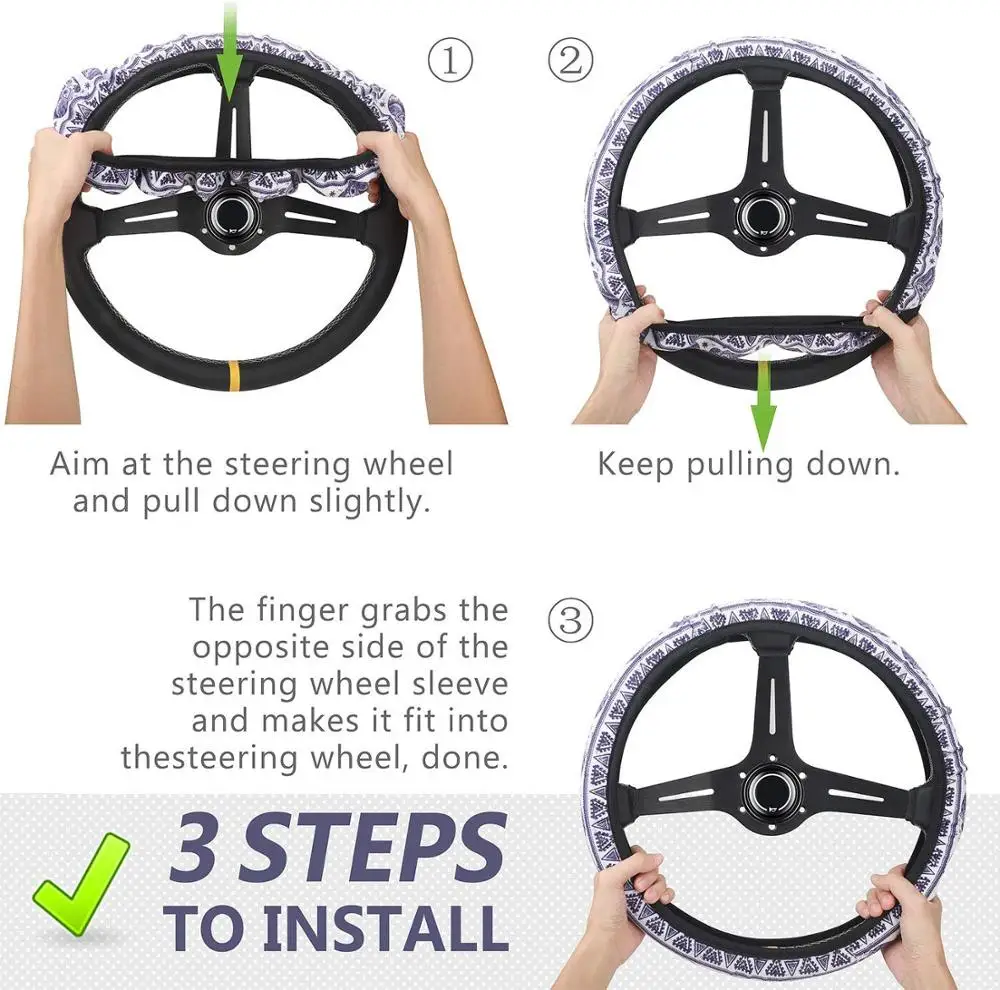 ①

②

Aim at the steering wheel and pull down slightly.

Keep pulling down.

The finger grabs the opposite side of the steering wheel sleeve and makes it fit into thesteering wheel, done.

③

3 STEPS
TO INSTALL