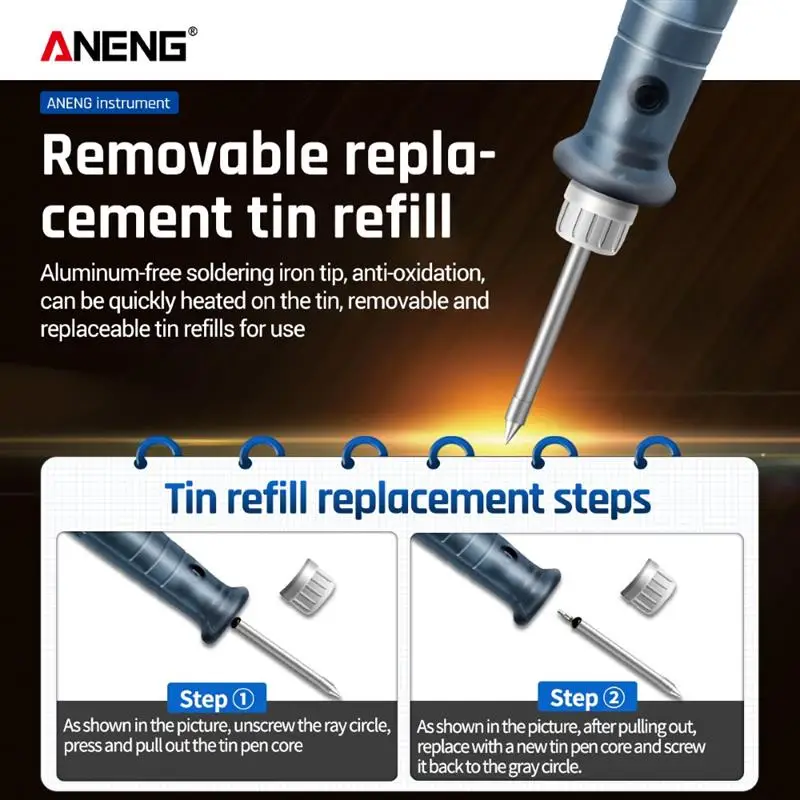 ANENG®

ANENG instrument

Removable replacement tin refill

Aluminum-free soldering iron tip, anti-oxidation, can be quickly heated on the tin, removable and replaceable tin refills for use

Tin refill replacement steps

Step ①

As shown in the picture, unscrew the ray circle, press and pull out the tin pen core

Step ②

As shown in the picture, after pulling out, replace with a new tin pen core and screw it back to the gray circle.