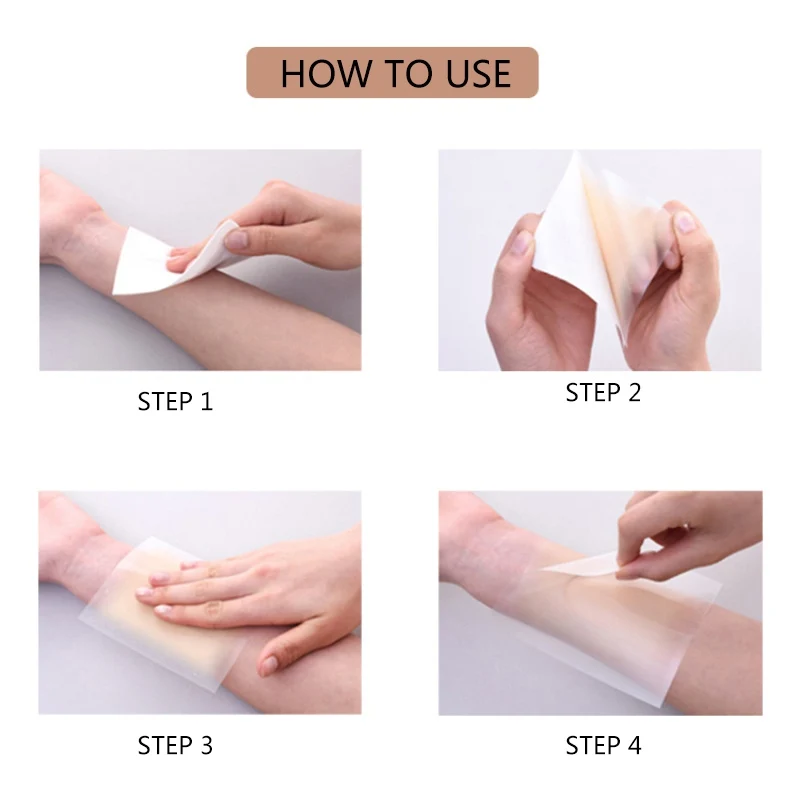 HOW TO USE

STEP 1

STEP 2

STEP 3

STEP 4