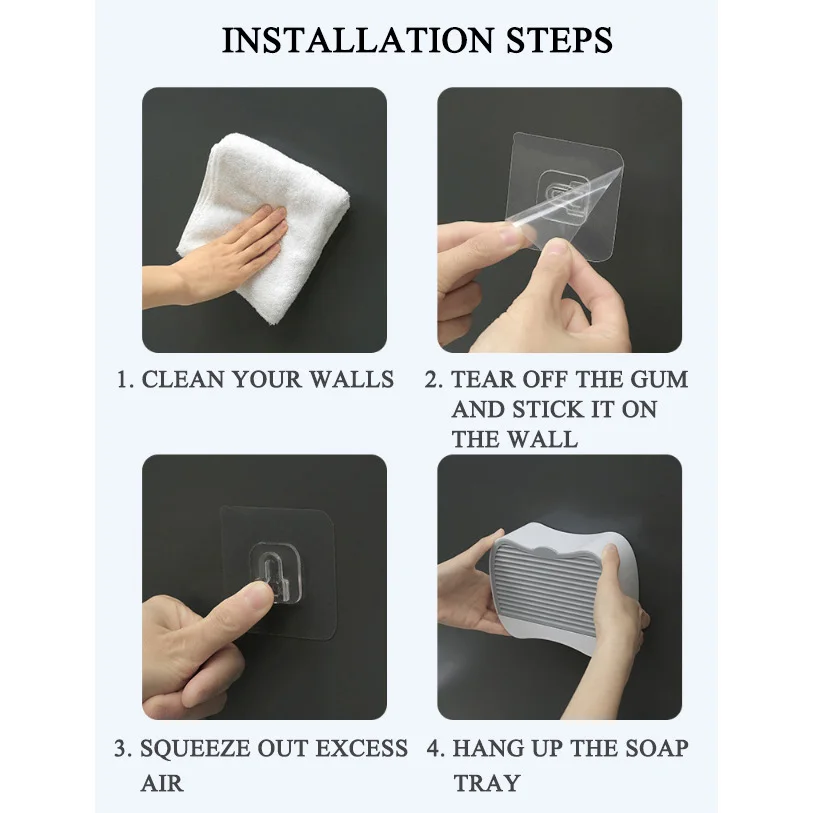 INSTALLATION STEPS

1. CLEAN YOUR WALLS

2. TEAR OFF THE GUM AND STICK IT ON THE WALL

3. SQUEEZE OUT EXCESS AIR

4. HANG UP THE SOAP TRAY