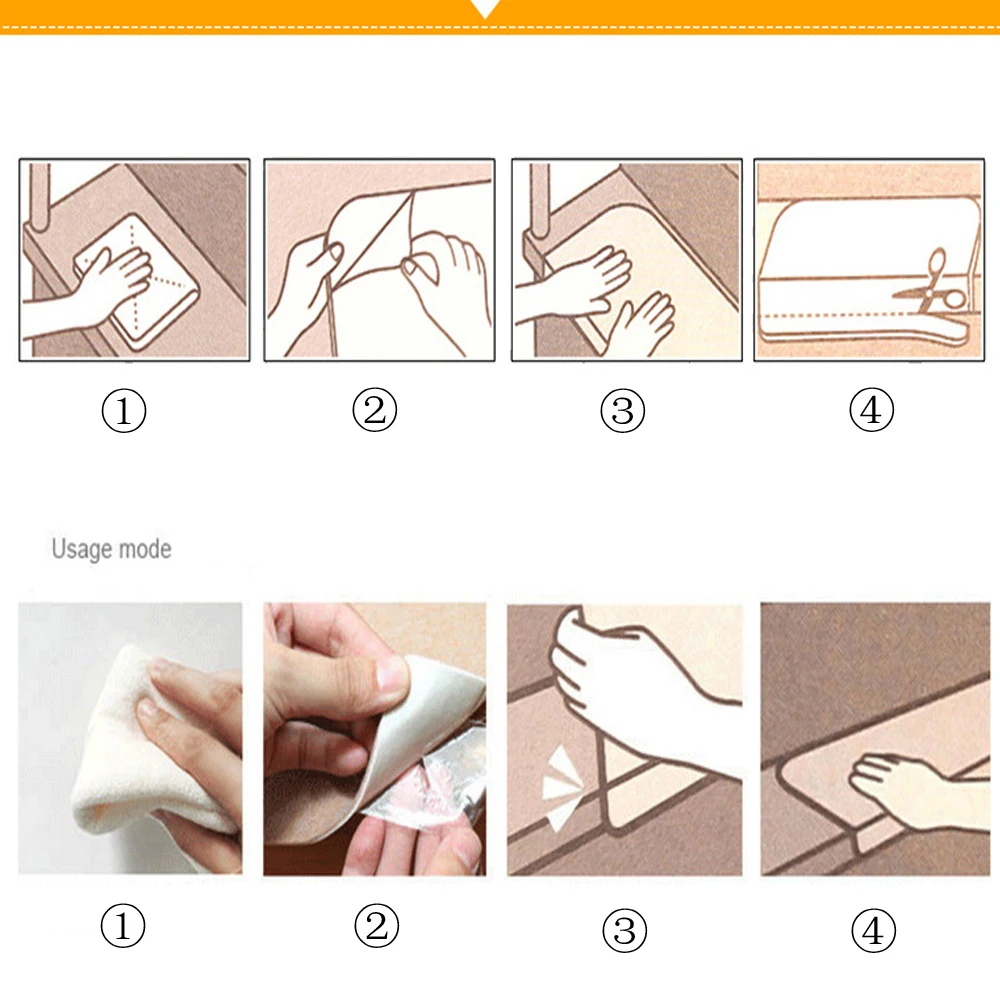 ①

②

③

④

Usage mode

①

②

③

④