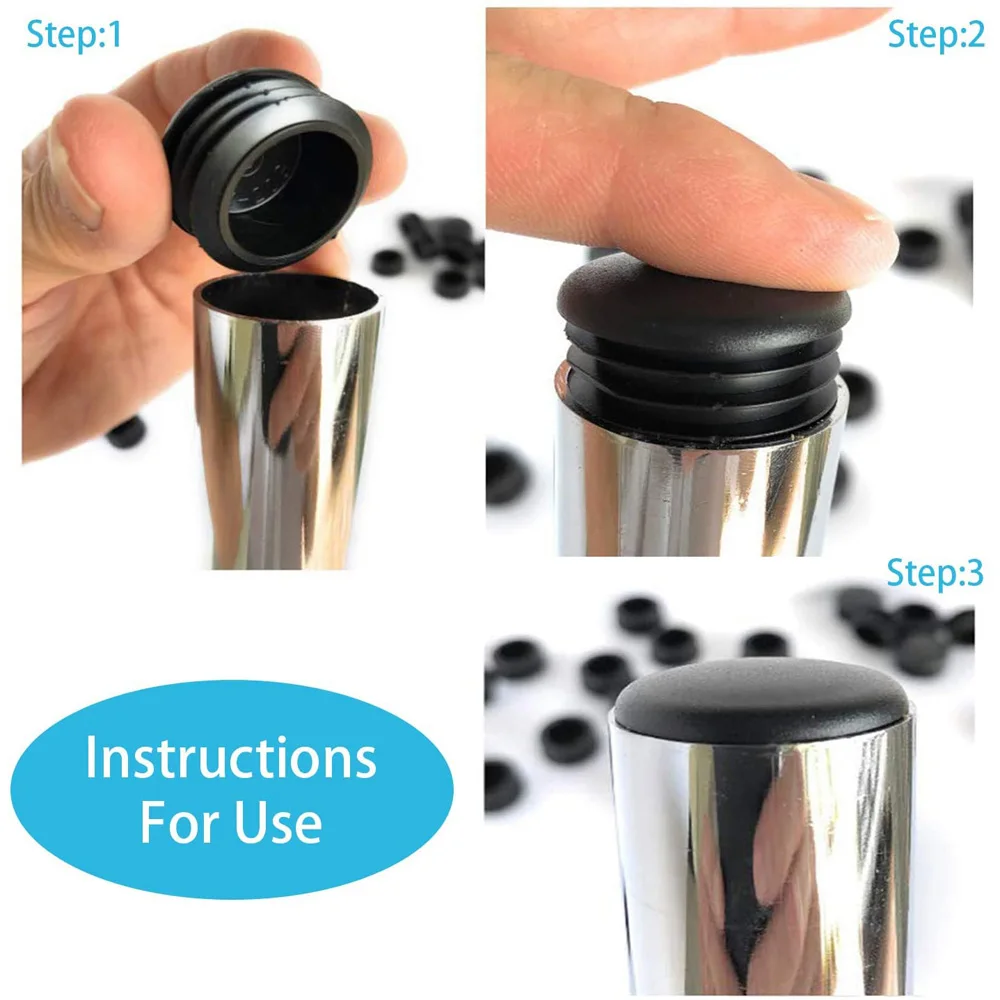 Step:1

Step:2

Step:3

Instructions For Use