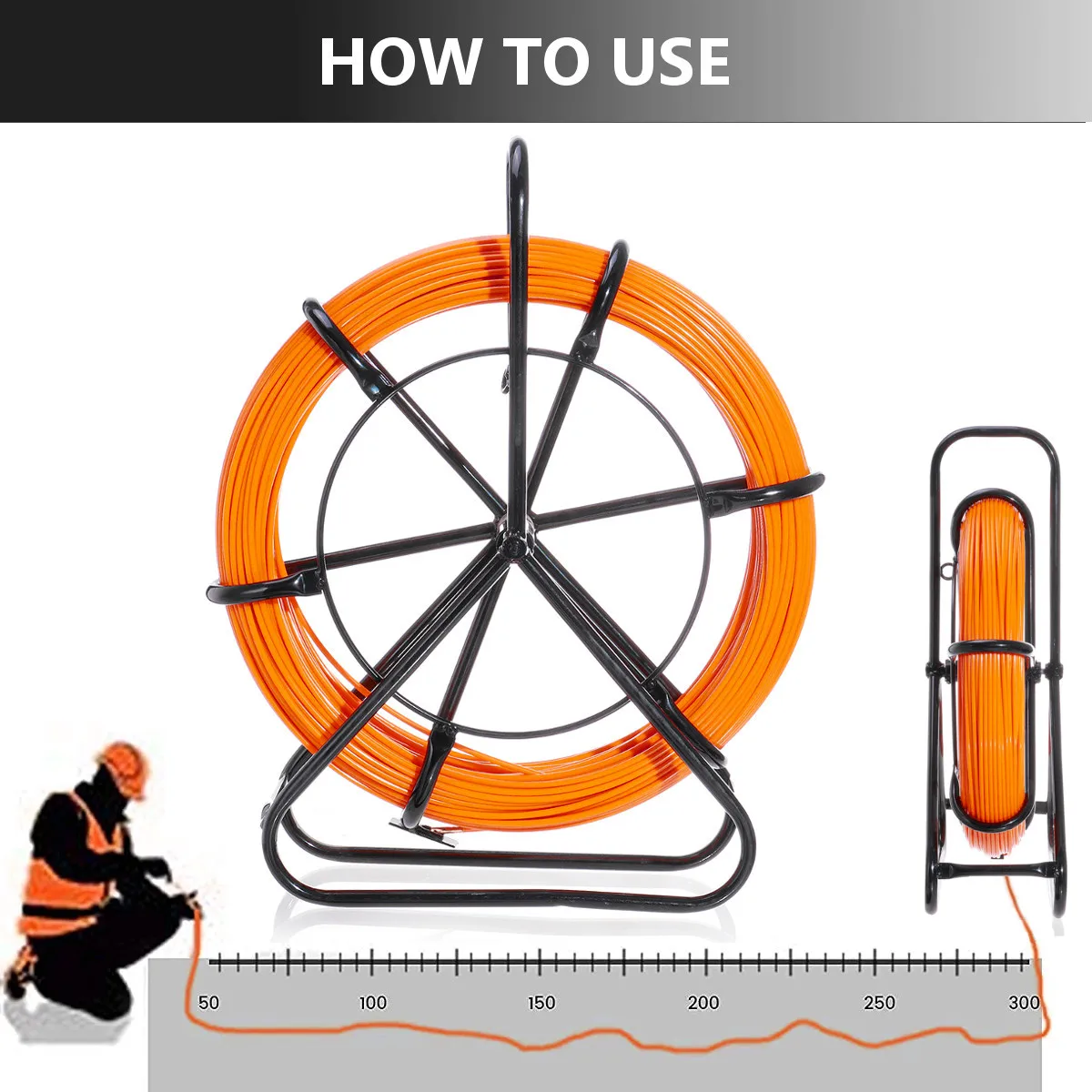 HOW TO USE

50
100
150
200
250
300