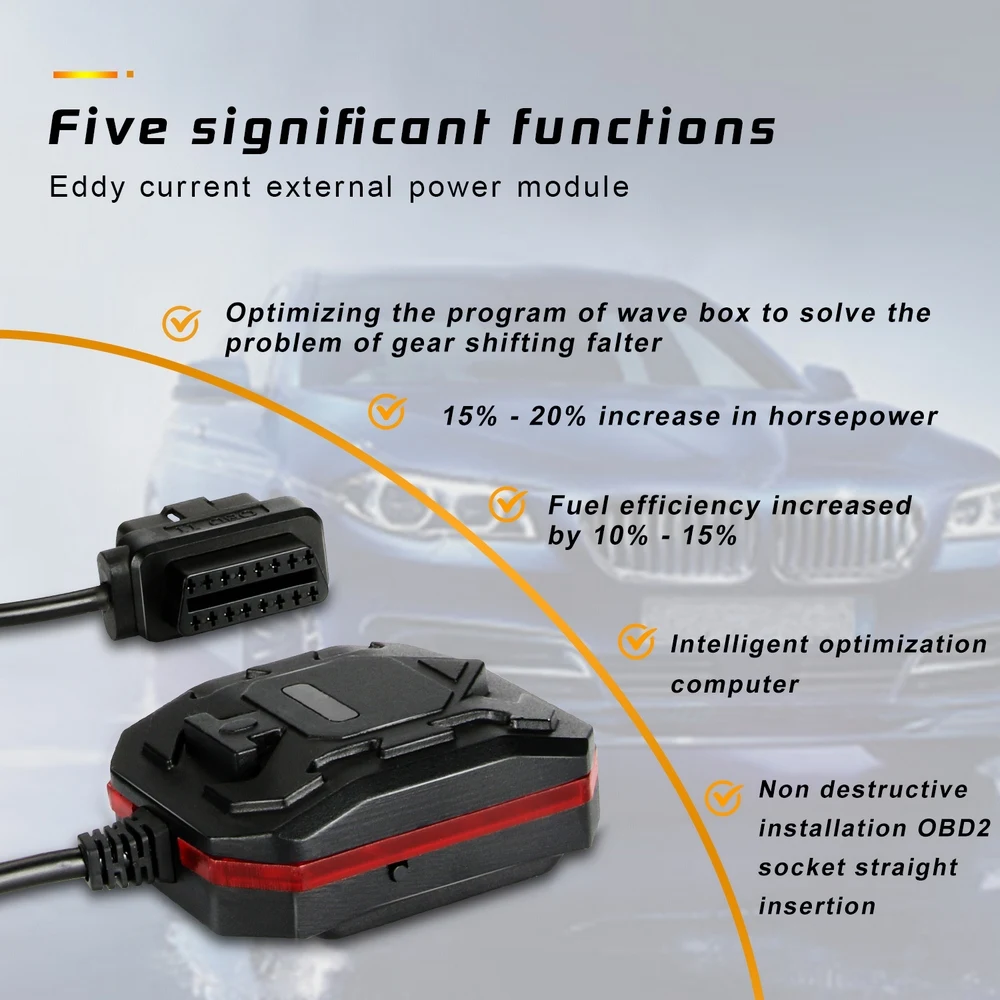 Five significant functions

Eddy current external power module

Optimizing the program of wave box to solve the problem of gear shifting falter

15% - 20% increase in horsepower

Fuel efficiency increased by 10% - 15%

Intelligent optimization computer

Non destructive installation OBD2 socket straight insertion